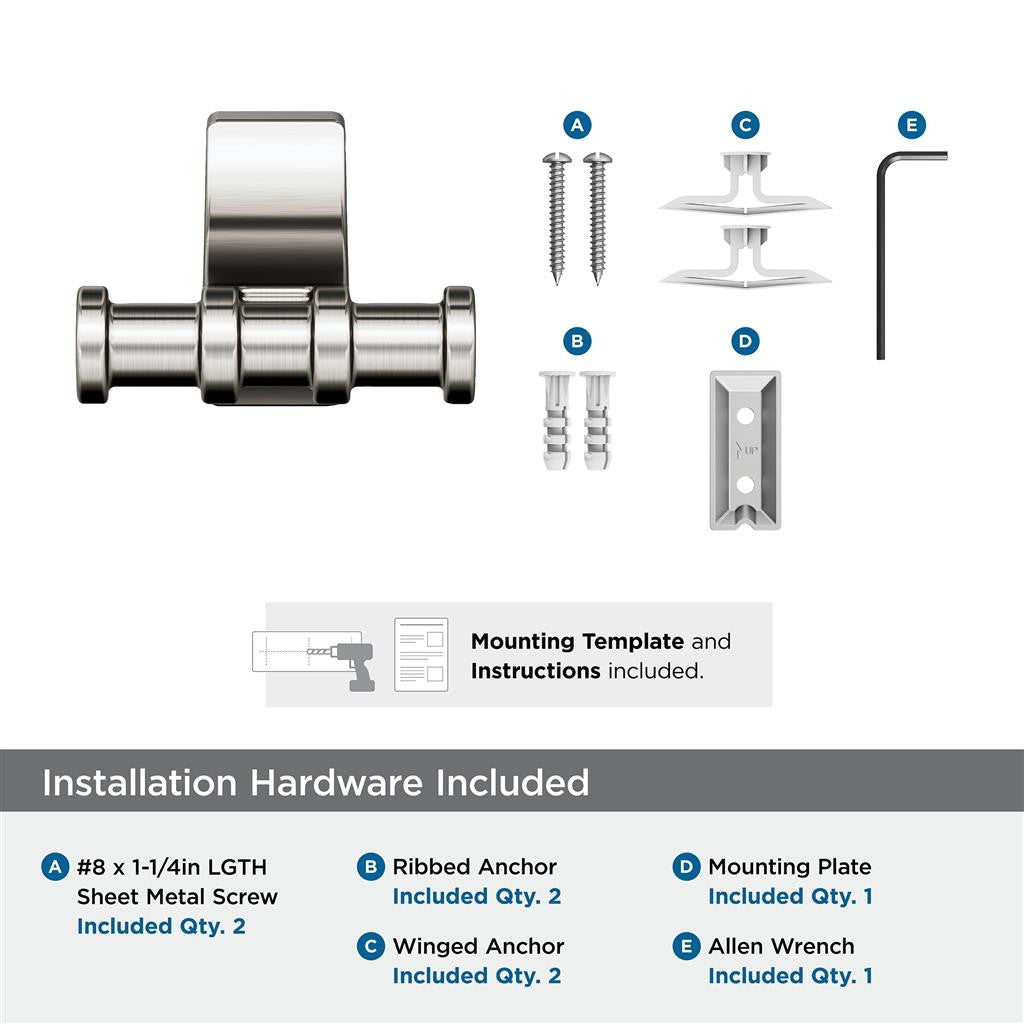 A

C

E

B

D

UP

**Mounting Template** and **Instructions** included.

Installation Hardware Included

A #8 x 1-1/4in LGTH Sheet Metal Screw
Included Qty. 2

B Ribbed Anchor
Included Qty. 2

C Winged Anchor
Included Qty. 2

D Mounting Plate
Included Qty. 1

E Allen Wrench
Included Qty. 1