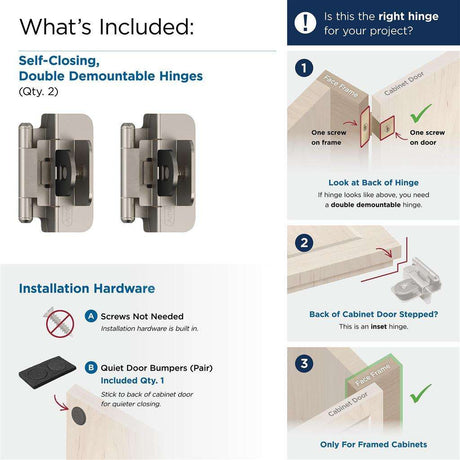 What's Included:

Self-Closing, Double Demountable Hinges
(Qty. 2)

Installation Hardware

A Screws Not Needed
Installation hardware is built in.

B Quiet Door Bumpers (Pair)
Included Qty. 1
Stick to back of cabinet door for quieter closing.

! Is this the right hinge for your project?

1
Face Frame
Cabinet Door
One screw on frame
One screw on door
Look at Back of Hinge
If hinge looks like above, you need a double demountable hinge.

2
Back of Cabinet Door Stepped?
This is an inset hinge.

3
Face Frame
Cabinet Door
Only For Framed Cabinets