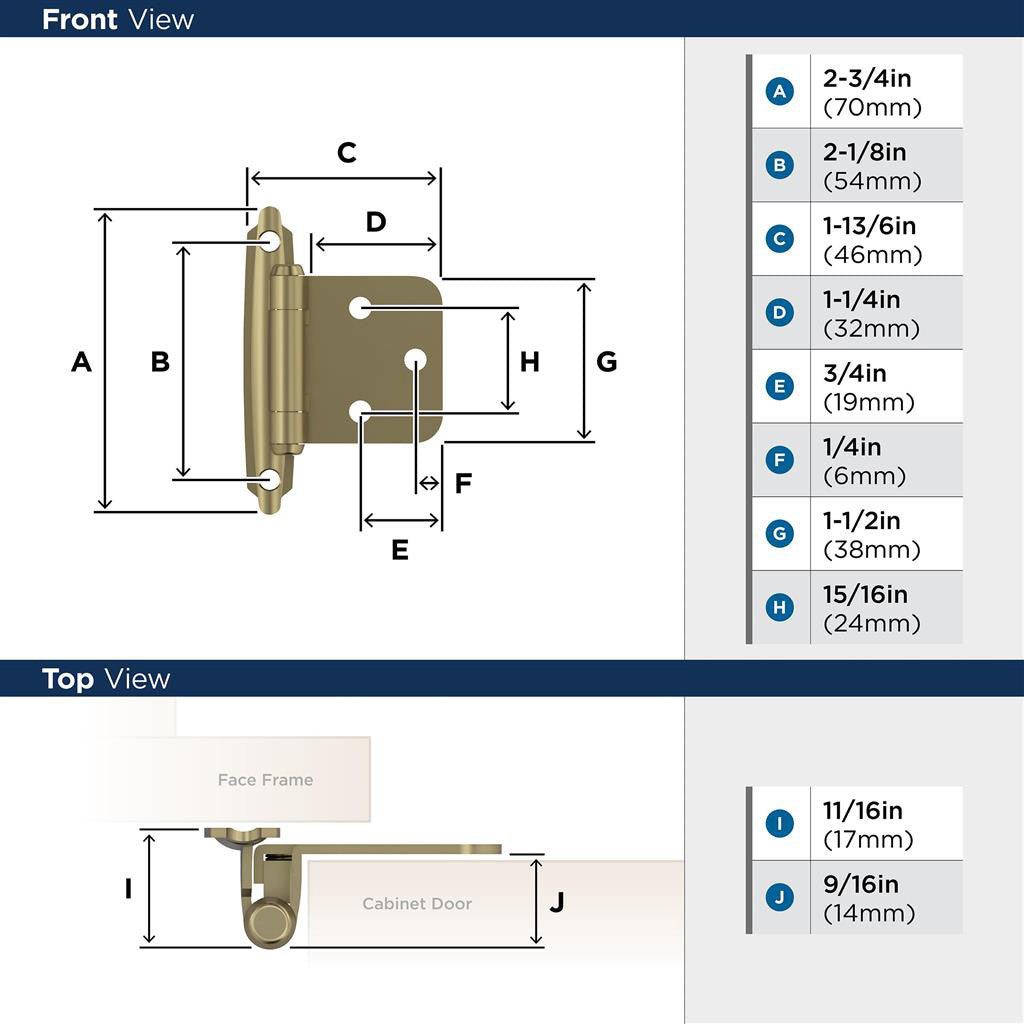 Front View

C

D

A

B

H

G

F

E

| A | 2-3/4in (70mm) |
|---|---|
| B | 2-1/8in (54mm) |
| C | 1-13/6in (46mm) |
| D | 1-1/4in (32mm) |
| E | 3/4in (19mm) |
| F | 1/4in (6mm) |
| G | 1-1/2in (38mm) |
| H | 15/16in (24mm) |

Top View

Face Frame

I

Cabinet Door

J

| I | 11/16in (17mm) |
|---|---|
| J | 9/16in (14mm) |