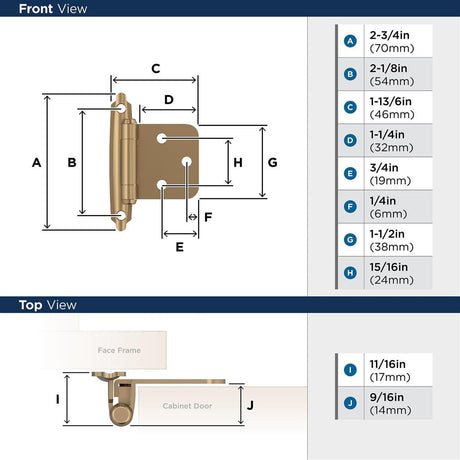 Front View

C
D
A
B
H
G
F
E

| A | 2-3/4in (70mm) |
|---|---|
| B | 2-1/8in (54mm) |
| C | 1-13/6in (46mm) |
| D | 1-1/4in (32mm) |
| E | 3/4in (19mm) |
| F | 1/4in (6mm) |
| G | 1-1/2in (38mm) |
| H | 15/16in (24mm) |

Top View

Face Frame
I
Cabinet Door
J

| I | 11/16in (17mm) |
|---|---|
| J | 9/16in (14mm) |