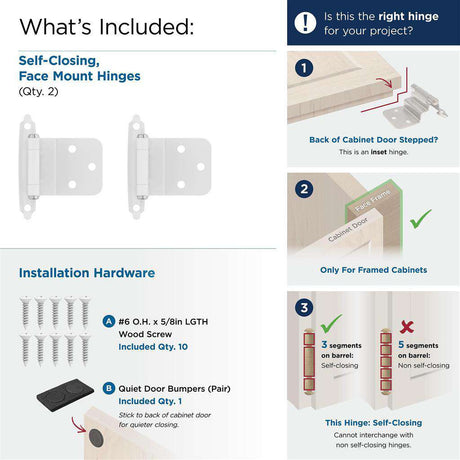 What's Included:

Self-Closing, Face Mount Hinges
(Qty. 2)

Installation Hardware

A #6 O.H. x 5/8in LGTH Wood Screw
Included Qty. 10

B Quiet Door Bumpers (Pair)
Included Qty. 1
Stick to back of cabinet door for quieter closing.

! Is this the right hinge for your project?

1
Back of Cabinet Door Stepped?
This is an inset hinge.

2
Face Frame
Cabinet Door
Only For Framed Cabinets

3
3 segments on barrel: Self-closing
5 segments on barrel: Non self-closing
This Hinge: Self-Closing
Cannot interchange with non self-closing hinges.