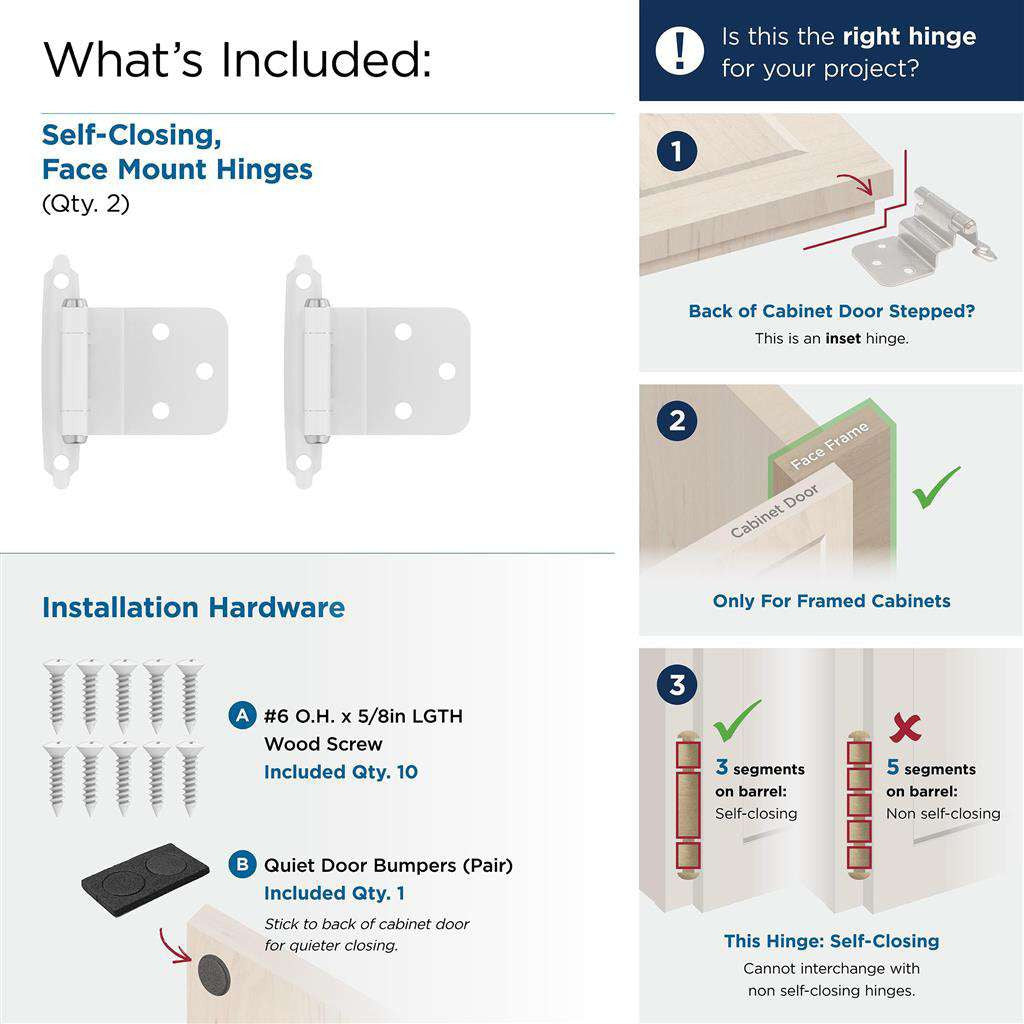 What's Included:

Self-Closing, Face Mount Hinges
(Qty. 2)

Installation Hardware

A #6 O.H. x 5/8in LGTH Wood Screw
Included Qty. 10

B Quiet Door Bumpers (Pair)
Included Qty. 1
Stick to back of cabinet door for quieter closing.

! Is this the right hinge for your project?

1
Back of Cabinet Door Stepped?
This is an inset hinge.

2
Face Frame
Cabinet Door
Only For Framed Cabinets

3
3 segments on barrel: Self-closing
5 segments on barrel: Non self-closing
This Hinge: Self-Closing
Cannot interchange with non self-closing hinges.