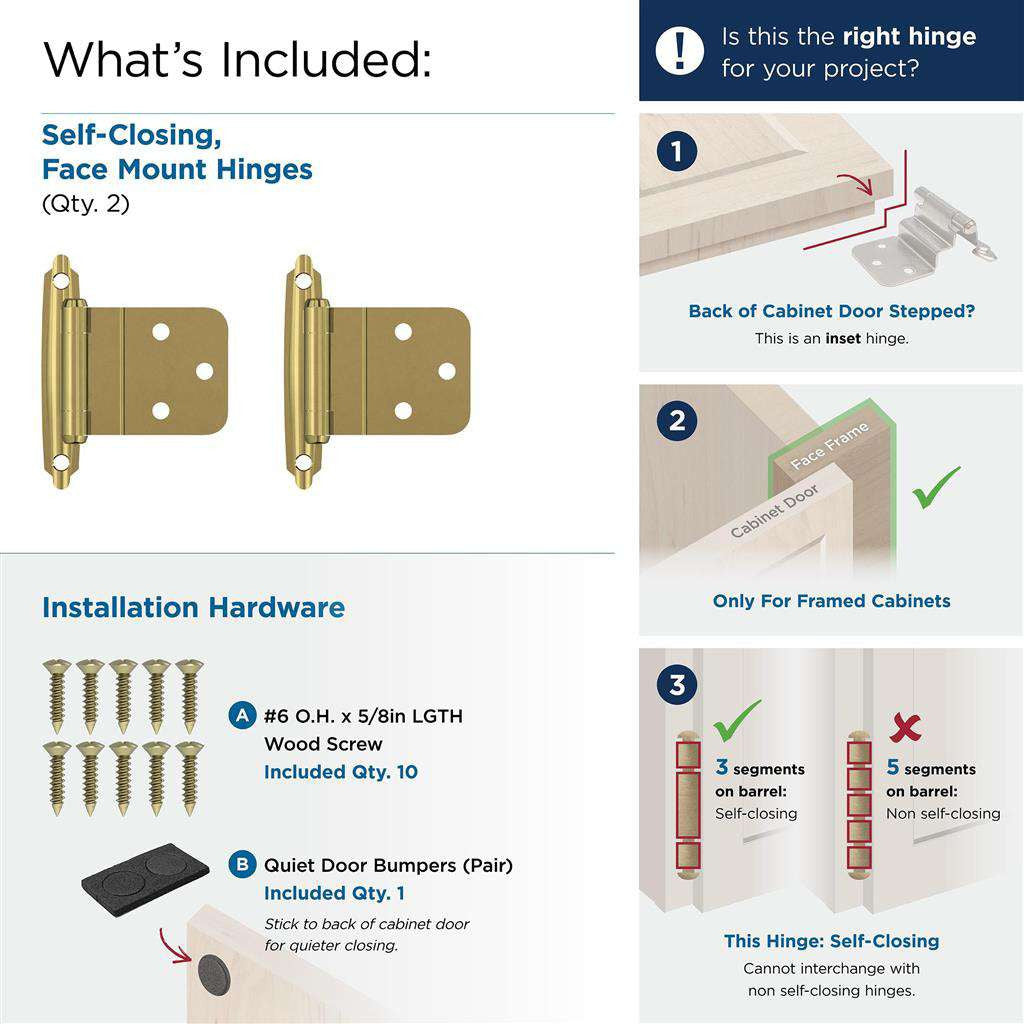 What's Included:

Self-Closing, Face Mount Hinges
(Qty. 2)

Installation Hardware

A #6 O.H. x 5/8in LGTH Wood Screw
Included Qty. 10

B Quiet Door Bumpers (Pair)
Included Qty. 1
Stick to back of cabinet door for quieter closing.

! Is this the right hinge for your project?

1

Back of Cabinet Door Stepped?
This is an inset hinge.

2

Face Frame

Cabinet Door

Only For Framed Cabinets

3

3 segments on barrel:
Self-closing

5 segments on barrel:
Non self-closing

This Hinge: Self-Closing
Cannot interchange with non self-closing hinges.