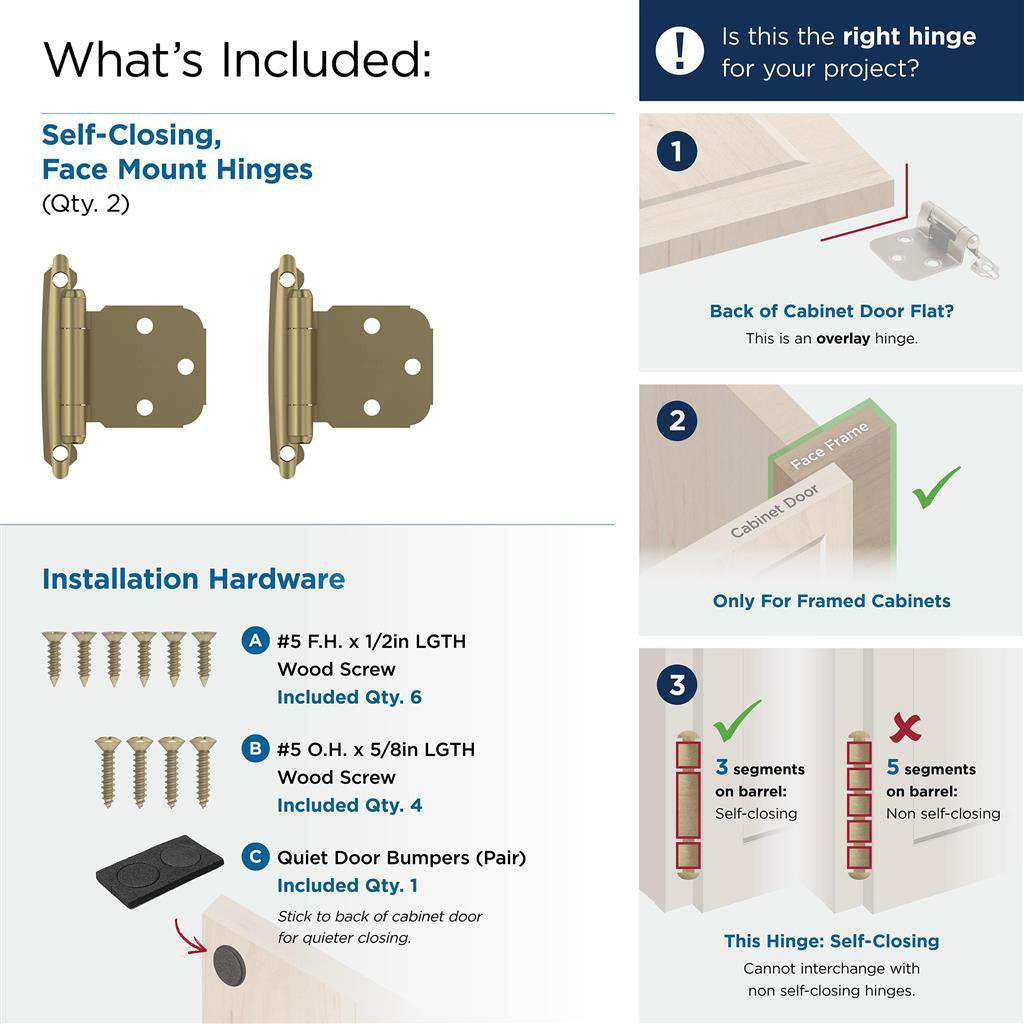 What's Included:

Self-Closing, Face Mount Hinges
(Qty. 2)

Installation Hardware

A #5 F.H. x 1/2in LGTH Wood Screw
Included Qty. 6

B #5 O.H. x 5/8in LGTH Wood Screw
Included Qty. 4

C Quiet Door Bumpers (Pair)
Included Qty. 1

Stick to back of cabinet door for quieter closing.

! Is this the right hinge for your project?

1

Back of Cabinet Door Flat?
This is an overlay hinge.

2

Face Frame

Cabinet Door

Only For Framed Cabinets

3

3 segments on barrel:
Self-closing

5 segments on barrel:
Non self-closing

This Hinge: Self-Closing
Cannot interchange with non self-closing hinges.