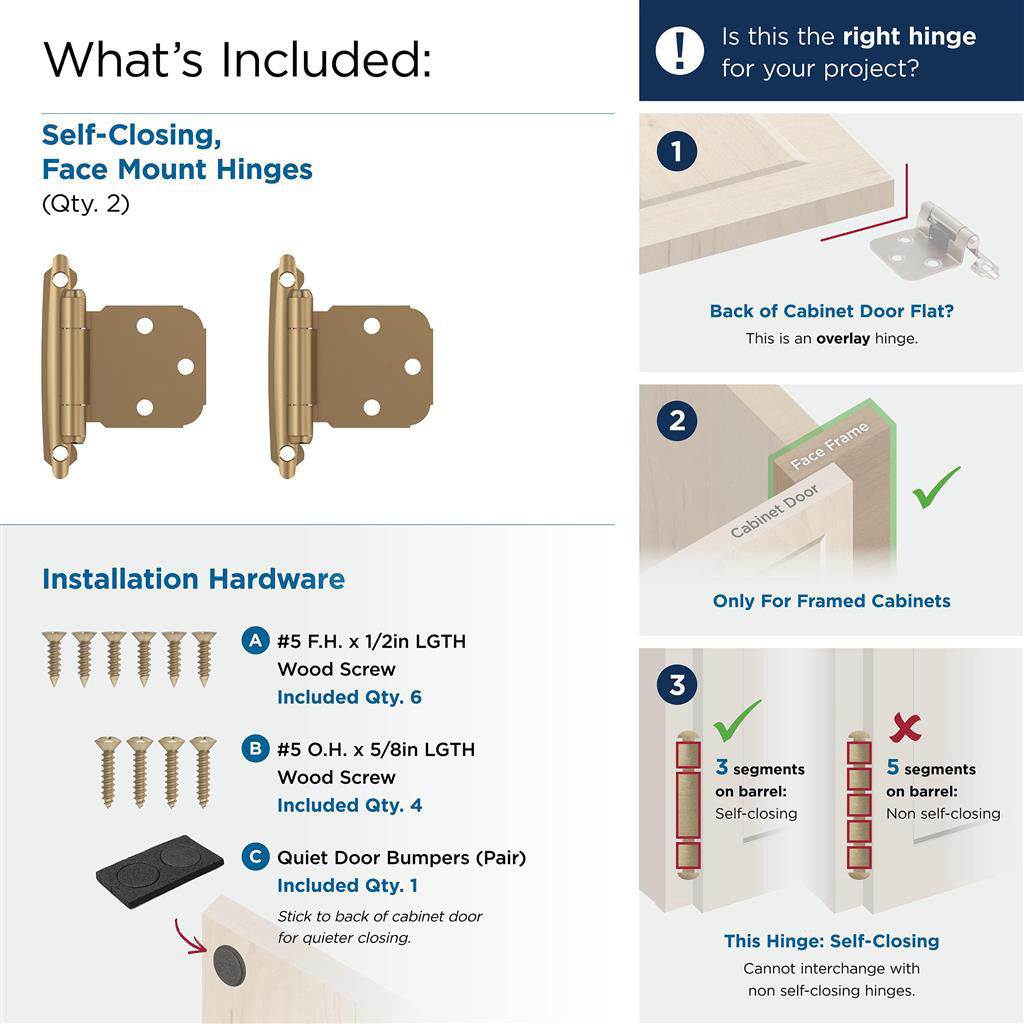 What's Included:

Self-Closing, Face Mount Hinges
(Qty. 2)

Installation Hardware

A #5 F.H. x 1/2in LGTH Wood Screw
Included Qty. 6

B #5 O.H. x 5/8in LGTH Wood Screw
Included Qty. 4

C Quiet Door Bumpers (Pair)
Included Qty. 1
Stick to back of cabinet door for quieter closing.

! Is this the right hinge for your project?

1

Back of Cabinet Door Flat?
This is an overlay hinge.

2

Face Frame
Cabinet Door

Only For Framed Cabinets

3

3 segments on barrel:
Self-closing

5 segments on barrel:
Non self-closing

This Hinge: Self-Closing
Cannot interchange with non self-closing hinges.