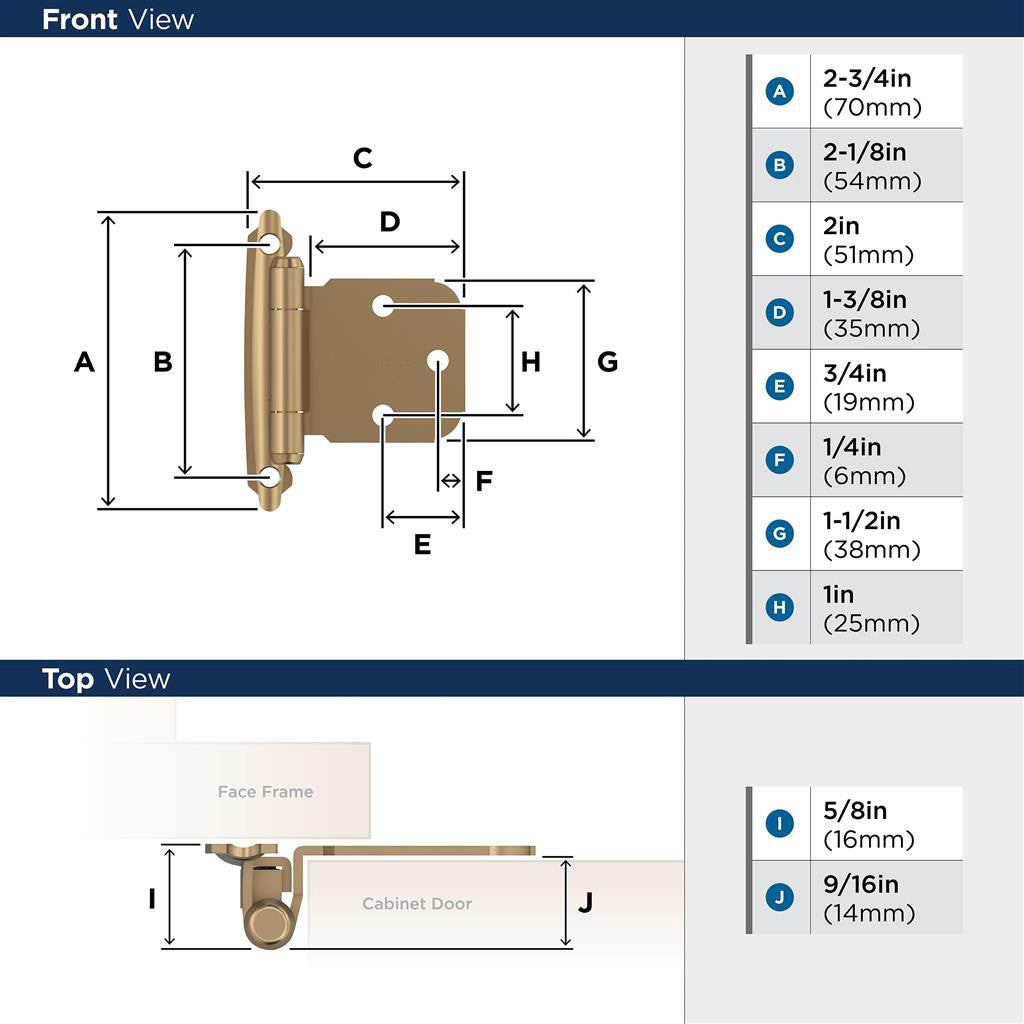 Front View

C

D

A B H G

F

E

| | |
|---|---|
| A | 2-3/4in (70mm) |
| B | 2-1/8in (54mm) |
| C | 2in (51mm) |
| D | 1-3/8in (35mm) |
| E | 3/4in (19mm) |
| F | 1/4in (6mm) |
| G | 1-1/2in (38mm) |
| H | 1in (25mm) |

Top View

Face Frame

I

Cabinet Door

J

| | |
|---|---|
| I | 5/8in (16mm) |
| J | 9/16in (14mm) |