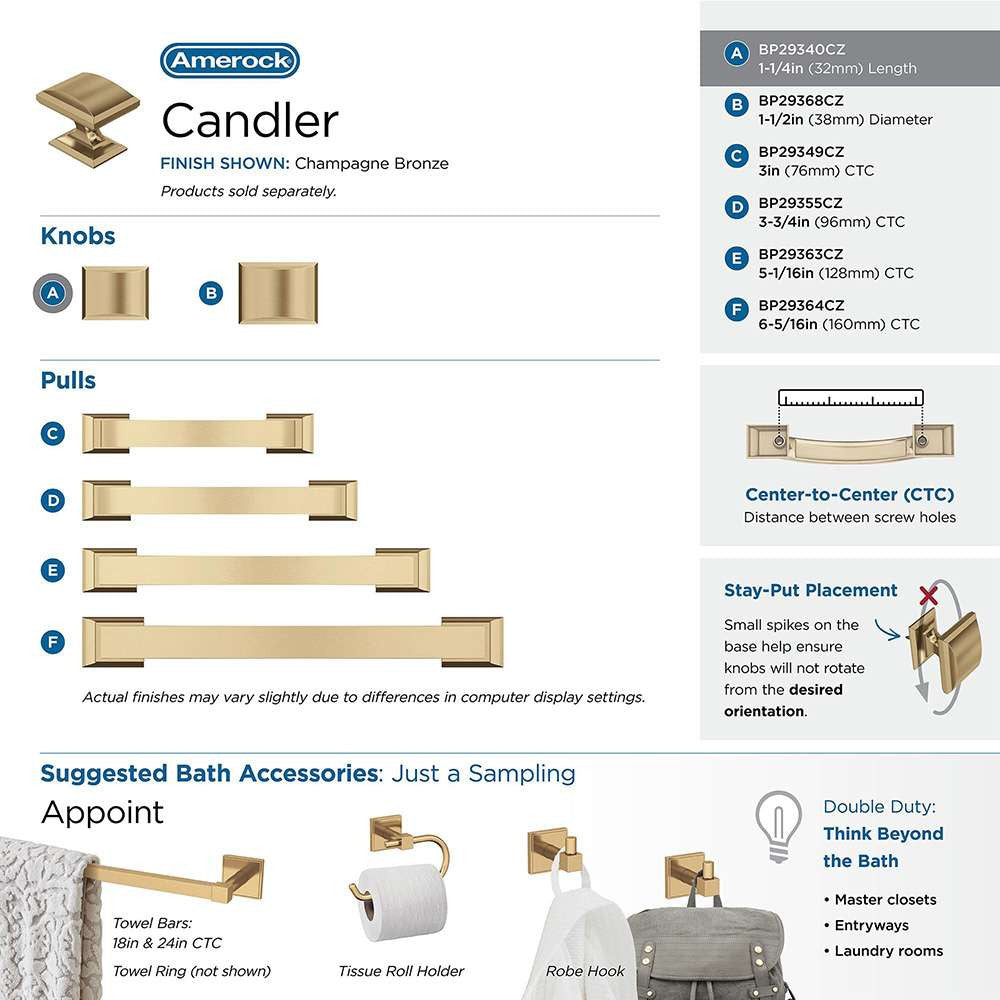 Amerock

Candler
FINISH SHOWN: Champagne Bronze
Products sold separately.

Knobs
A
B

Pulls
C
D
E
F

Actual finishes may vary slightly due to differences in computer display settings.

A BP29340CZ
1-1/4in (32mm) Length
B BP29368CZ
1-1/2in (38mm) Diameter
C BP29349CZ
3in (76mm) CTC
D BP29355CZ
3-3/4in (96mm) CTC
E BP29363CZ
5-1/16in (128mm) CTC
F BP29364CZ
6-5/16in (160mm) CTC

Center-to-Center (CTC)
Distance between screw holes

Stay-Put Placement
Small spikes on the base help ensure knobs will not rotate from the desired orientation.

Suggested Bath Accessories: Just a Sampling
Appoint

Towel Bars:
18in & 24in CTC
Towel Ring (not shown)

Tissue Roll Holder

Robe Hook

Double Duty:
Think Beyond the Bath
• Master closets
• Entryways
• Laundry rooms