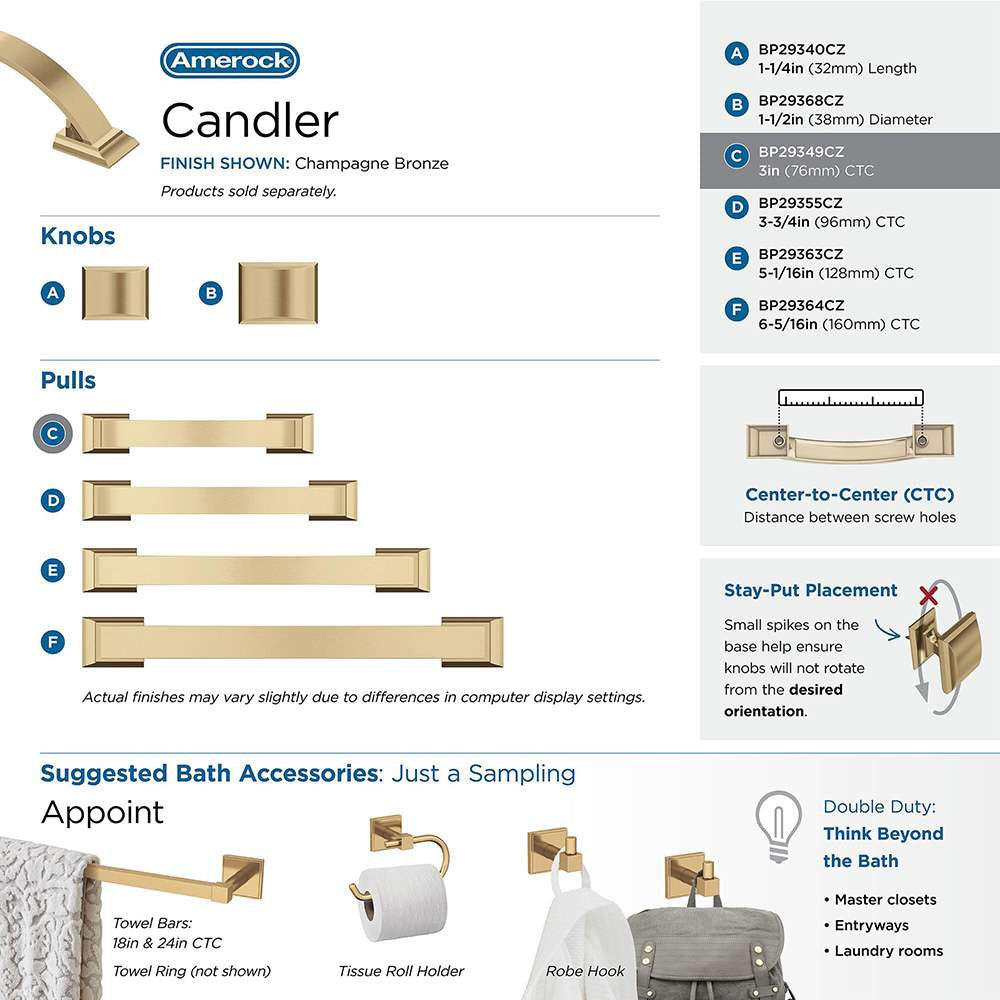 Amerock

Candler

FINISH SHOWN: Champagne Bronze

Products sold separately.

Knobs

A

B

Pulls

C

D

E

F

Actual finishes may vary slightly due to differences in computer display settings.

A BP29340CZ
1-1/4in (32mm) Length

B BP29368CZ
1-1/2in (38mm) Diameter

C BP29349CZ
3in (76mm) CTC

D BP29355CZ
3-3/4in (96mm) CTC

E BP29363CZ
5-1/16in (128mm) CTC

F BP29364CZ
6-5/16in (160mm) CTC

Center-to-Center (CTC)
Distance between screw holes

Stay-Put Placement

Small spikes on the base help ensure knobs will not rotate from the desired orientation.

Suggested Bath Accessories: Just a Sampling

Appoint

Towel Bars:
18in & 24in CTC

Towel Ring (not shown)

Tissue Roll Holder

Robe Hook

Double Duty:
Think Beyond the Bath

• Master closets
• Entryways
• Laundry rooms