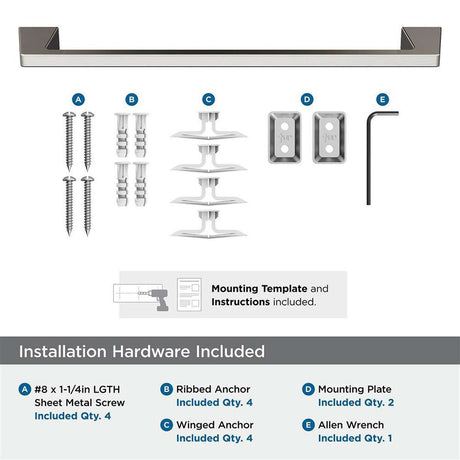 A B C D E

Mounting Template and Instructions included.

Installation Hardware Included

A #8 x 1-1/4in LGTH Sheet Metal Screw
Included Qty. 4

B Ribbed Anchor
Included Qty. 4

C Winged Anchor
Included Qty. 4

D Mounting Plate
Included Qty. 2

E Allen Wrench
Included Qty. 1