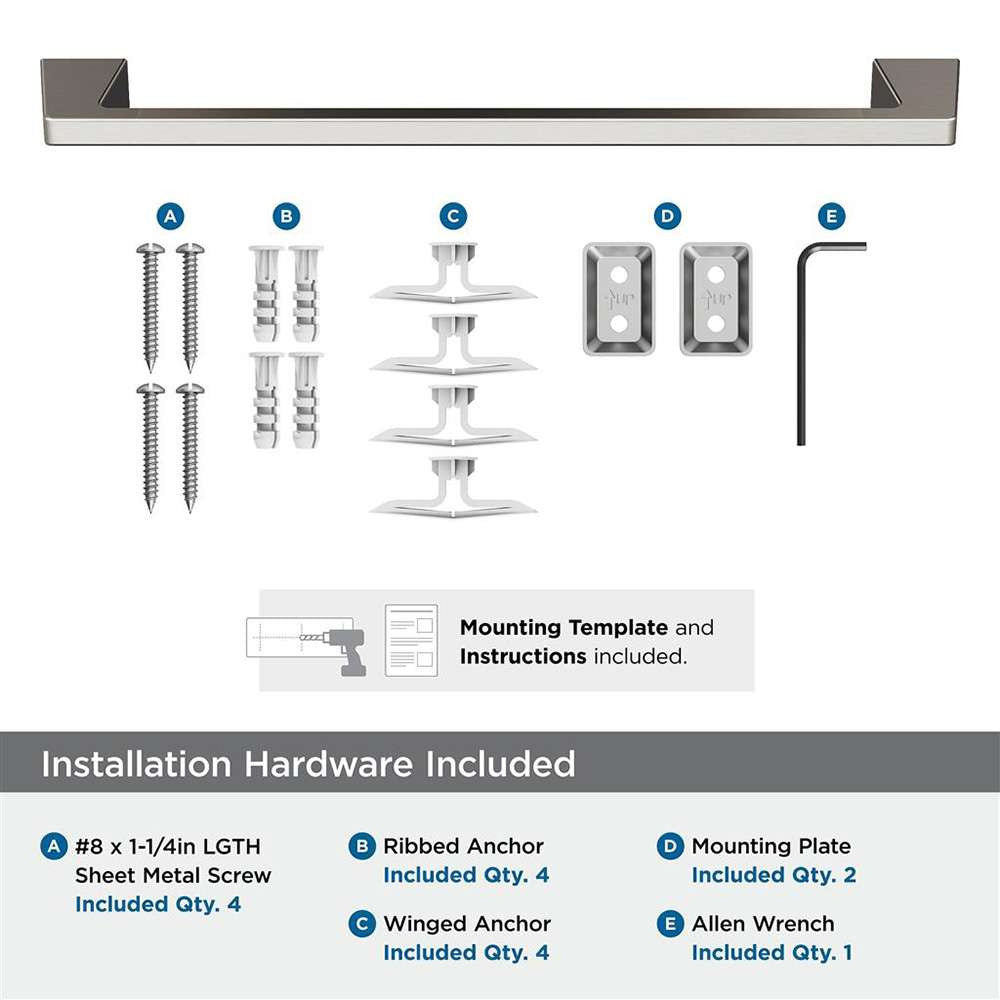 A B C D E

UP UP

Mounting Template and Instructions included.

Installation Hardware Included

A #8 x 1-1/4in LGTH Sheet Metal Screw Included Qty. 4

B Ribbed Anchor Included Qty. 4

C Winged Anchor Included Qty. 4

D Mounting Plate Included Qty. 2

E Allen Wrench Included Qty. 1