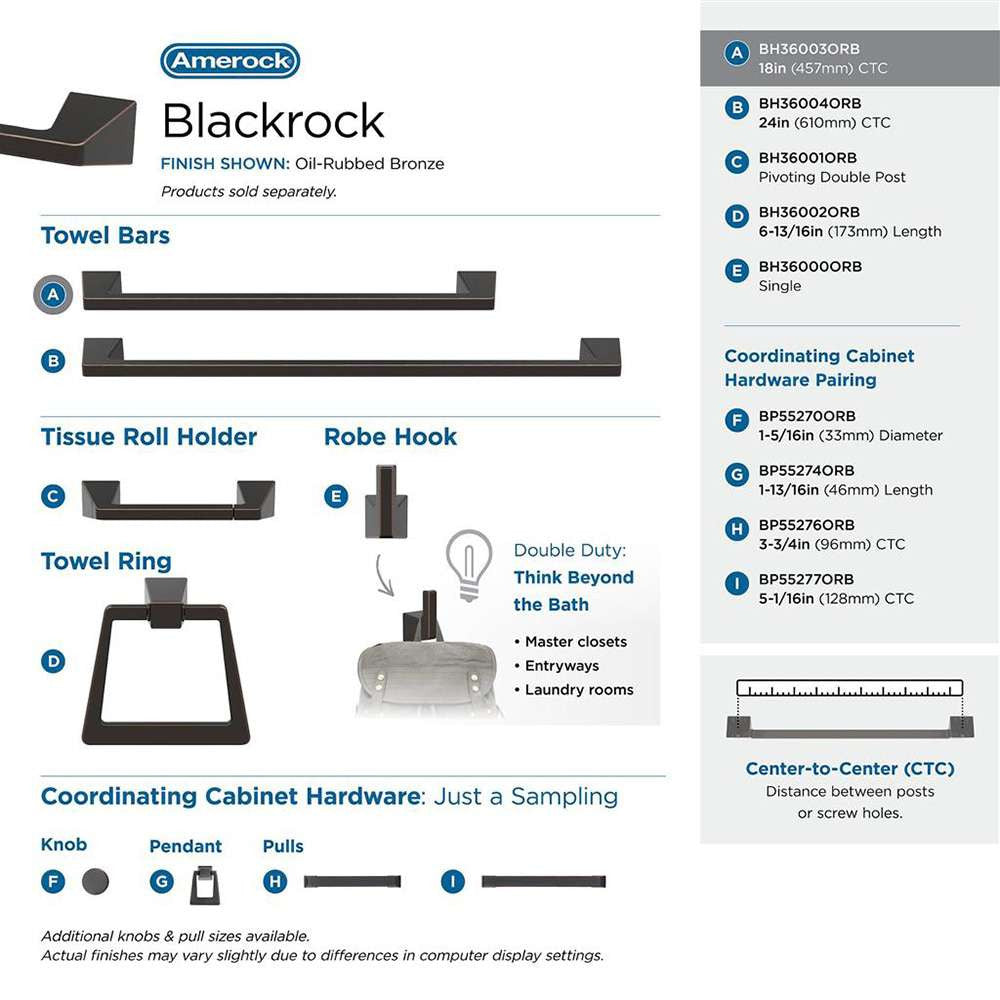 Amerock

Blackrock

FINISH SHOWN: Oil-Rubbed Bronze

Products sold separately.

Towel Bars

A

B

Tissue Roll Holder

C

Robe Hook

E

Towel Ring

D

Double Duty: Think Beyond the Bath

• Master closets
• Entryways
• Laundry rooms

Coordinating Cabinet Hardware: Just a Sampling

Knob

F

Pendant

G

Pulls

H

I

Additional knobs & pull sizes available.
Actual finishes may vary slightly due to differences in computer display settings.

A BH36003ORB
18in (457mm) CTC

B BH36004ORB
24in (610mm) CTC

C BH36001ORB
Pivoting Double Post

D BH36002ORB
6-13/16in (173mm) Length

E BH36000ORB
Single

Coordinating Cabinet Hardware Pairing

F BP55270ORB
1-5/16in (33mm) Diameter

G BP55274ORB
1-13/16in (46mm) Length

H BP55276ORB
3-3/4in (96mm) CTC

I BP55277ORB
5-1/16in (128mm) CTC

Center-to-Center (CTC)
Distance between posts or screw holes.