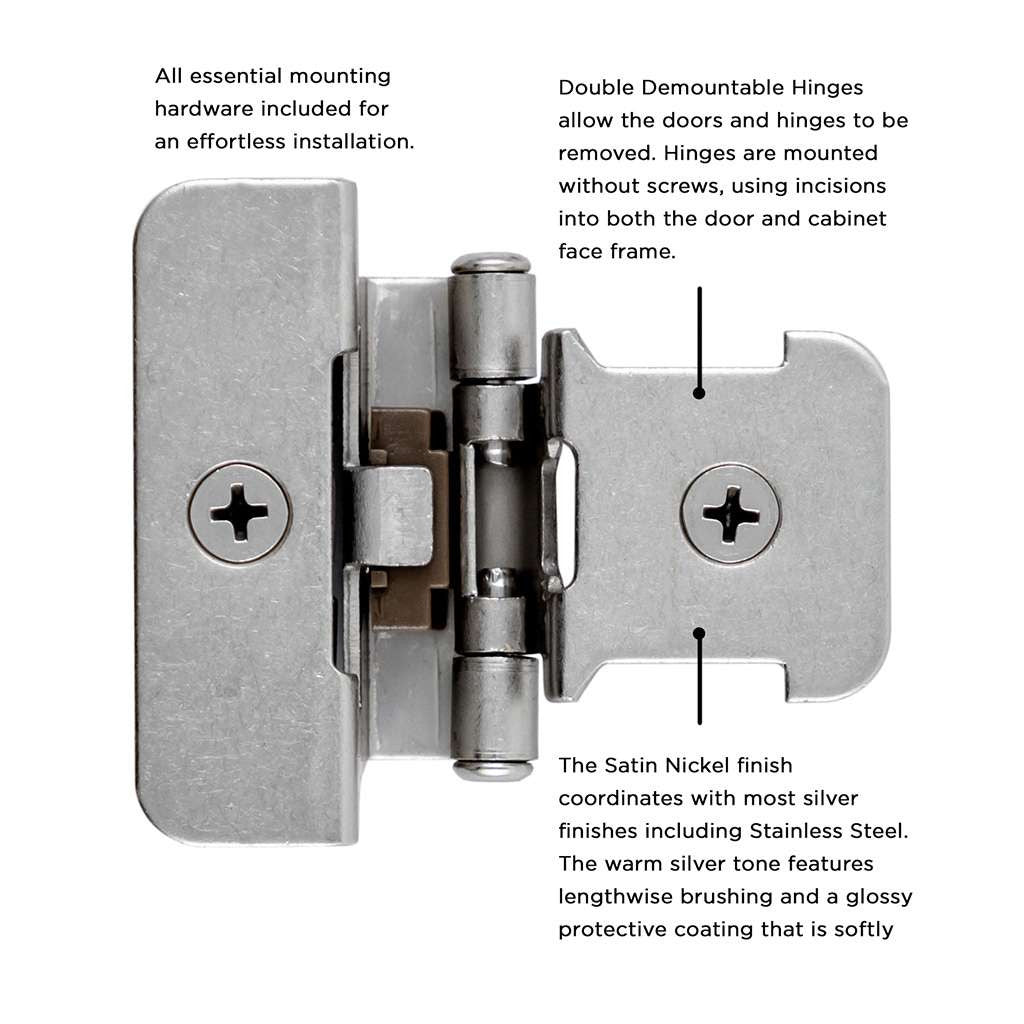 All essential mounting hardware included for an effortless installation.

Double Demountable Hinges allow the doors and hinges to be removed. Hinges are mounted without screws, using incisions into both the door and cabinet face frame.

The Satin Nickel finish coordinates with most silver finishes including Stainless Steel. The warm silver tone features lengthwise brushing and a glossy protective coating that is softly