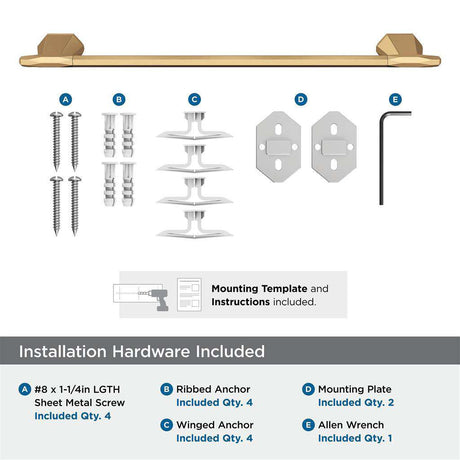 A B C D E

Mounting Template and Instructions included.

Installation Hardware Included

A #8 x 1-1/4in LGTH Sheet Metal Screw
Included Qty. 4

B Ribbed Anchor
Included Qty. 4

C Winged Anchor
Included Qty. 4

D Mounting Plate
Included Qty. 2

E Allen Wrench
Included Qty. 1