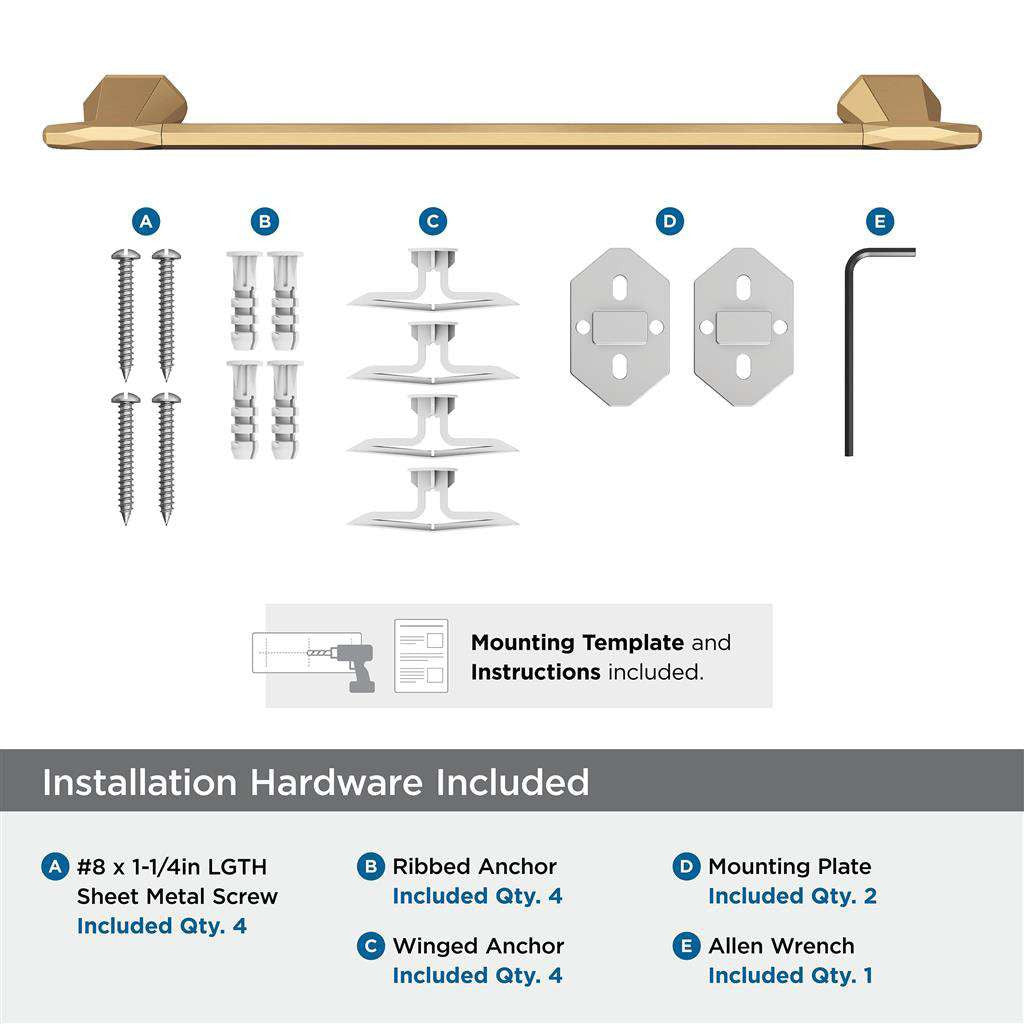 A B C D E

Mounting Template and Instructions included.

Installation Hardware Included

A #8 x 1-1/4in LGTH Sheet Metal Screw
Included Qty. 4

B Ribbed Anchor
Included Qty. 4

C Winged Anchor
Included Qty. 4

D Mounting Plate
Included Qty. 2

E Allen Wrench
Included Qty. 1