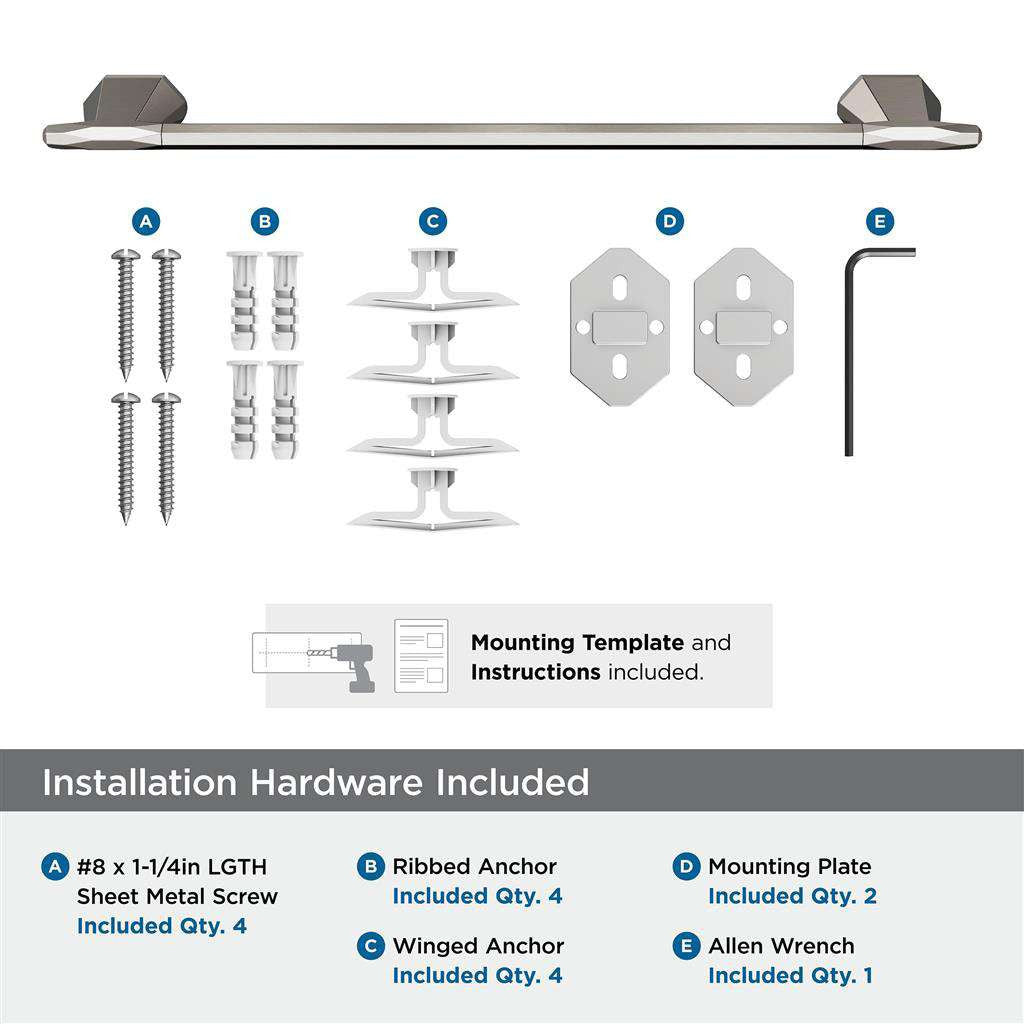 A B C D E

**Mounting Template** and **Instructions** included.

Installation Hardware Included

A #8 x 1-1/4in LGTH Sheet Metal Screw Included Qty. 4

B Ribbed Anchor Included Qty. 4

C Winged Anchor Included Qty. 4

D Mounting Plate Included Qty. 2

E Allen Wrench Included Qty. 1