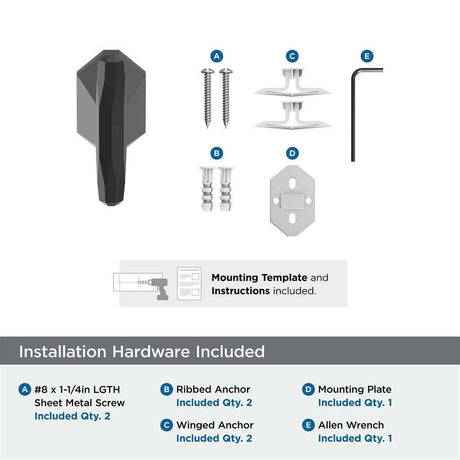 A

C

E

B

D

Mounting Template and Instructions included.

Installation Hardware Included

A #8 x 1-1/4in LGTH Sheet Metal Screw
Included Qty. 2

B Ribbed Anchor
Included Qty. 2

C Winged Anchor
Included Qty. 2

D Mounting Plate
Included Qty. 1

E Allen Wrench
Included Qty. 1