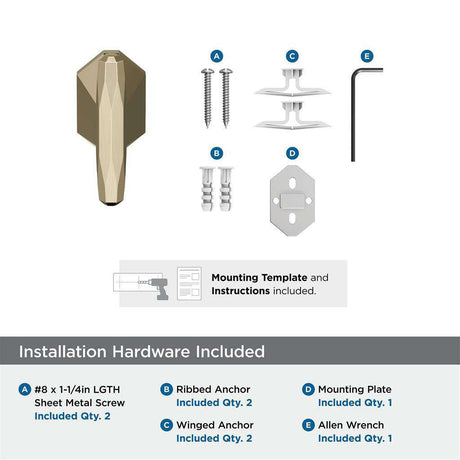 A

C

E

B

D

Mounting Template and Instructions included.

Installation Hardware Included

A #8 x 1-1/4in LGTH Sheet Metal Screw Included Qty. 2

B Ribbed Anchor Included Qty. 2

C Winged Anchor Included Qty. 2

D Mounting Plate Included Qty. 1

E Allen Wrench Included Qty. 1