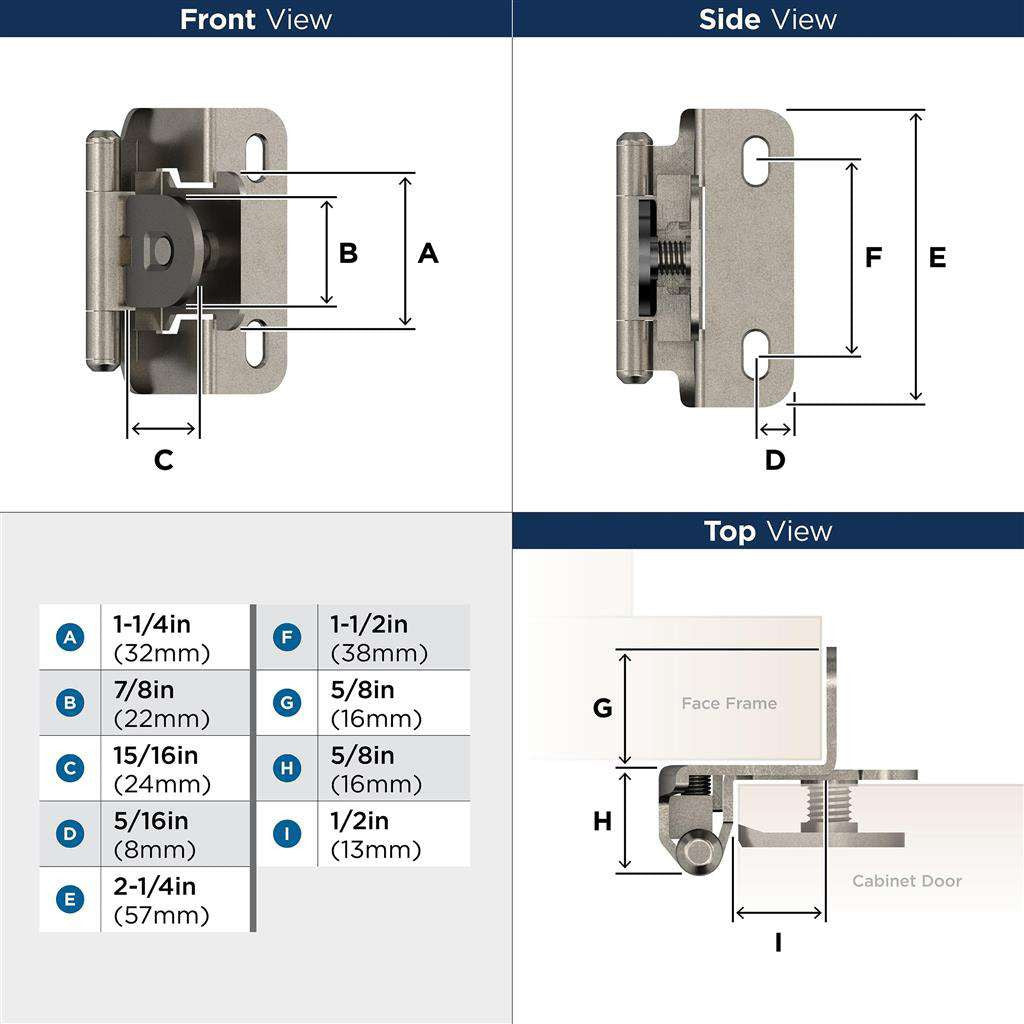 Front View

B A

C

Side View

F E

D

| A | 1-1/4in (32mm) |
|---|---|
| B | 7/8in (22mm) |
| C | 15/16in (24mm) |
| D | 5/16in (8mm) |
| E | 2-1/4in (57mm) |

| F | 1-1/2in (38mm) |
|---|---|
| G | 5/8in (16mm) |
| H | 5/8in (16mm) |
| I | 1/2in (13mm) |

Top View

G

Face Frame

H

Cabinet Door

I