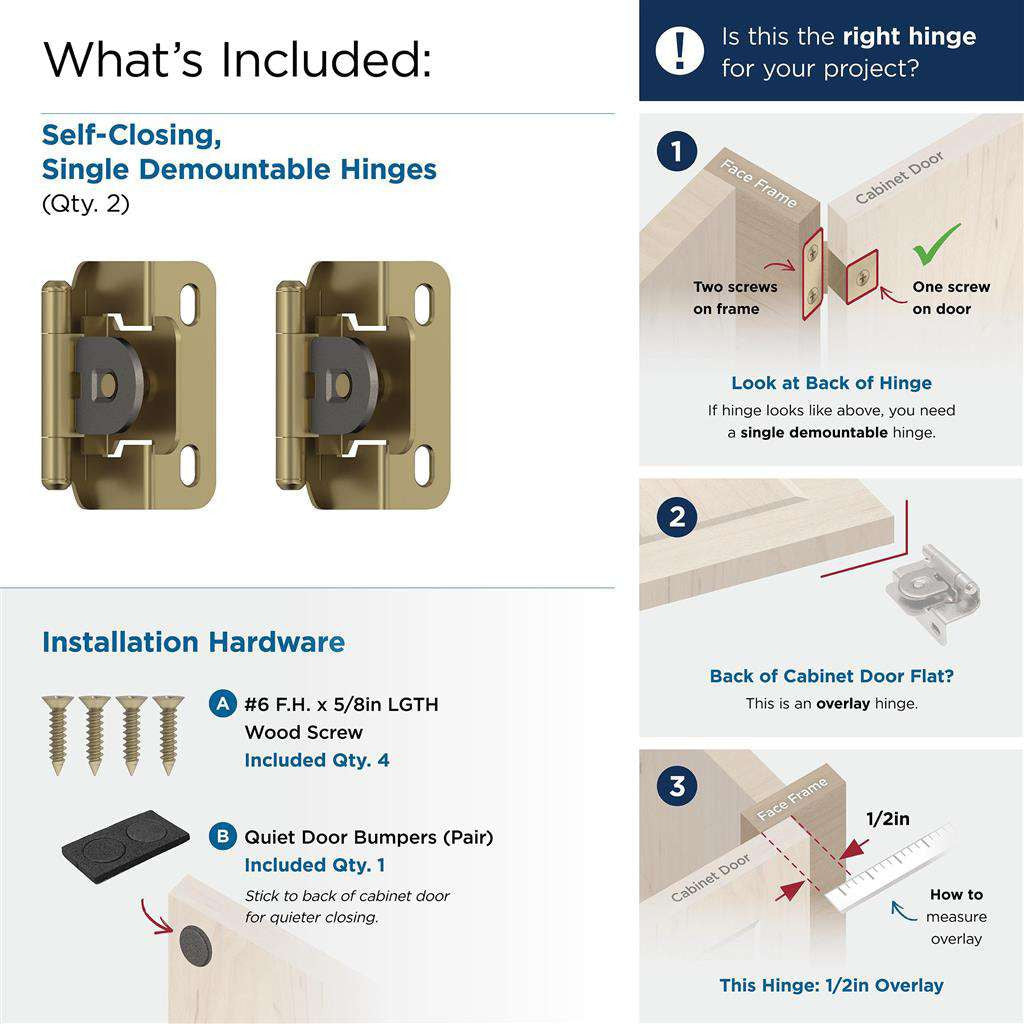 What's Included:

Self-Closing, Single Demountable Hinges
(Qty. 2)

Installation Hardware

A #6 F.H. x 5/8in LGTH Wood Screw
Included Qty. 4

B Quiet Door Bumpers (Pair)
Included Qty. 1
Stick to back of cabinet door for quieter closing.

! Is this the right hinge for your project?

1
Face Frame
Cabinet Door
Two screws on frame
One screw on door
Look at Back of Hinge
If hinge looks like above, you need a single demountable hinge.

2
Back of Cabinet Door Flat?
This is an overlay hinge.

3
Face Frame
Cabinet Door
1/2in
How to measure overlay
This Hinge: 1/2in Overlay