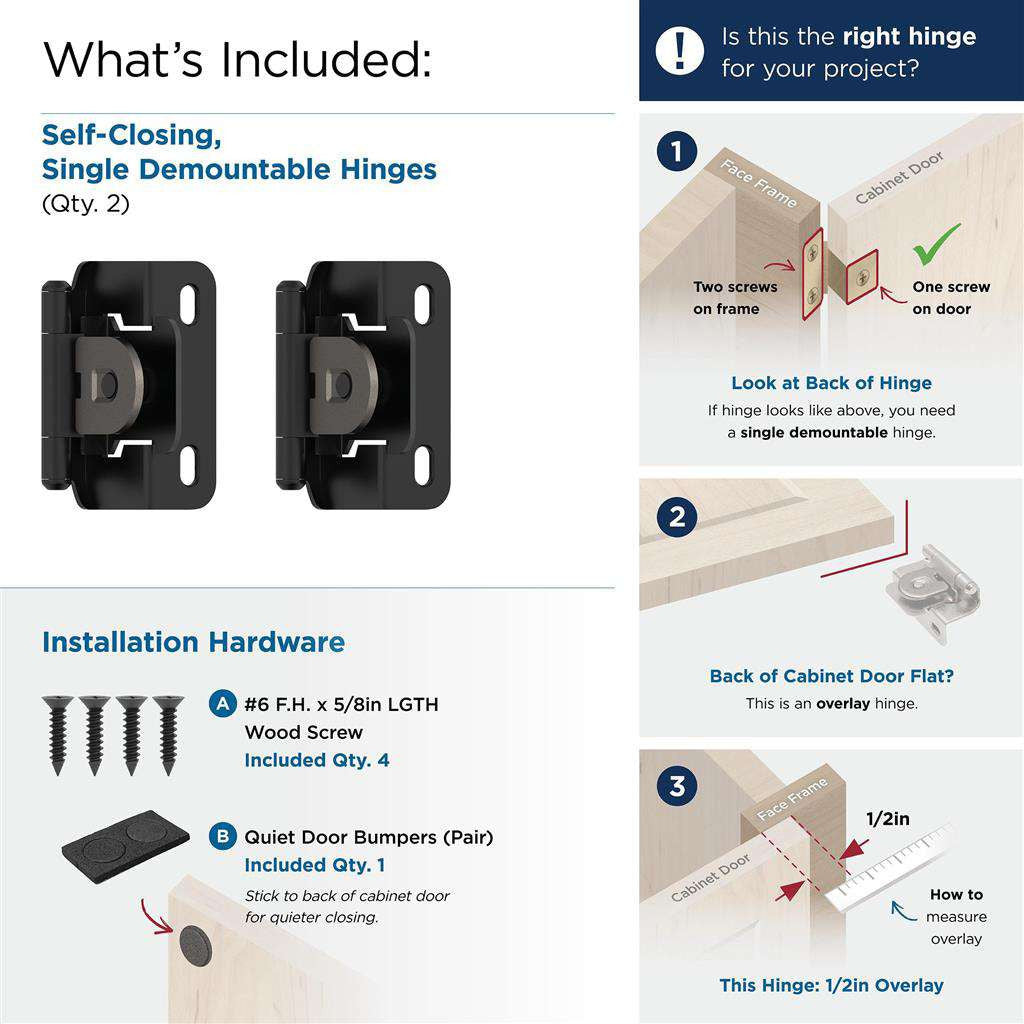 What's Included:

Self-Closing, Single Demountable Hinges
(Qty. 2)

Installation Hardware

A #6 F.H. x 5/8in LGTH Wood Screw
Included Qty. 4

B Quiet Door Bumpers (Pair)
Included Qty. 1
Stick to back of cabinet door for quieter closing.

! Is this the right hinge for your project?

1
Face Frame
Cabinet Door
Two screws on frame
One screw on door
Look at Back of Hinge
If hinge looks like above, you need a single demountable hinge.

2
Back of Cabinet Door Flat?
This is an overlay hinge.

3
Face Frame
Cabinet Door
1/2in
How to measure overlay
This Hinge: 1/2in Overlay