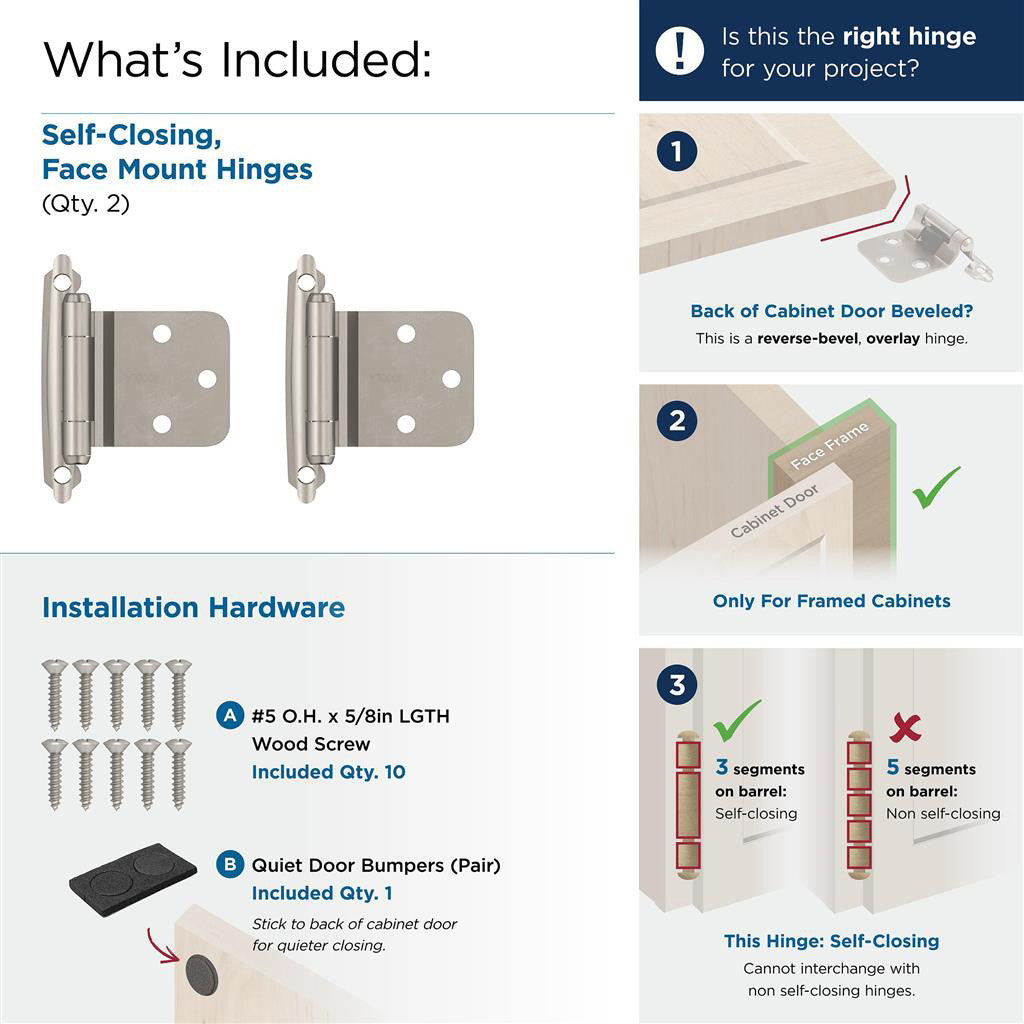 What's Included:

Self-Closing, Face Mount Hinges
(Qty. 2)

Installation Hardware

A #5 O.H. x 5/8in LGTH Wood Screw
Included Qty. 10

B Quiet Door Bumpers (Pair)
Included Qty. 1
Stick to back of cabinet door for quieter closing.

! Is this the right hinge for your project?

1
Back of Cabinet Door Beveled?
This is a reverse-bevel, overlay hinge.

2
Face Frame
Cabinet Door
Only For Framed Cabinets

3
3 segments on barrel:
Self-closing
5 segments on barrel:
Non self-closing

This Hinge: Self-Closing
Cannot interchange with non self-closing hinges.