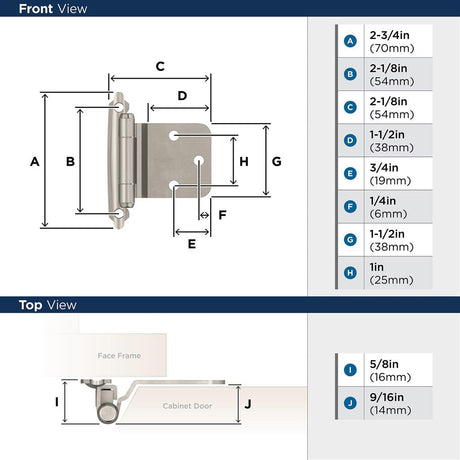 Front View

C

D

A

B

H

G

F

E

| | |
|---|---|
| A | 2-3/4in (70mm) |
| B | 2-1/8in (54mm) |
| C | 2-1/8in (54mm) |
| D | 1-1/2in (38mm) |
| E | 3/4in (19mm) |
| F | 1/4in (6mm) |
| G | 1-1/2in (38mm) |
| H | 1in (25mm) |

Top View

Face Frame

I

Cabinet Door

J

| | |
|---|---|
| I | 5/8in (16mm) |
| J | 9/16in (14mm) |