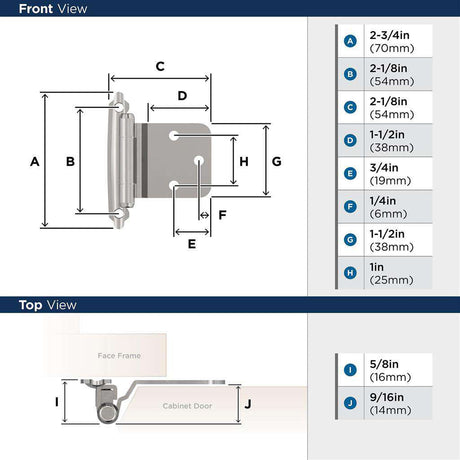 Front View

C
D
A
B
H
G
F
E

| | |
|---|---|
| A | 2-3/4in (70mm) |
| B | 2-1/8in (54mm) |
| C | 2-1/8in (54mm) |
| D | 1-1/2in (38mm) |
| E | 3/4in (19mm) |
| F | 1/4in (6mm) |
| G | 1-1/2in (38mm) |
| H | 1in (25mm) |

Top View

Face Frame
I
Cabinet Door
J

| | |
|---|---|
| I | 5/8in (16mm) |
| J | 9/16in (14mm) |