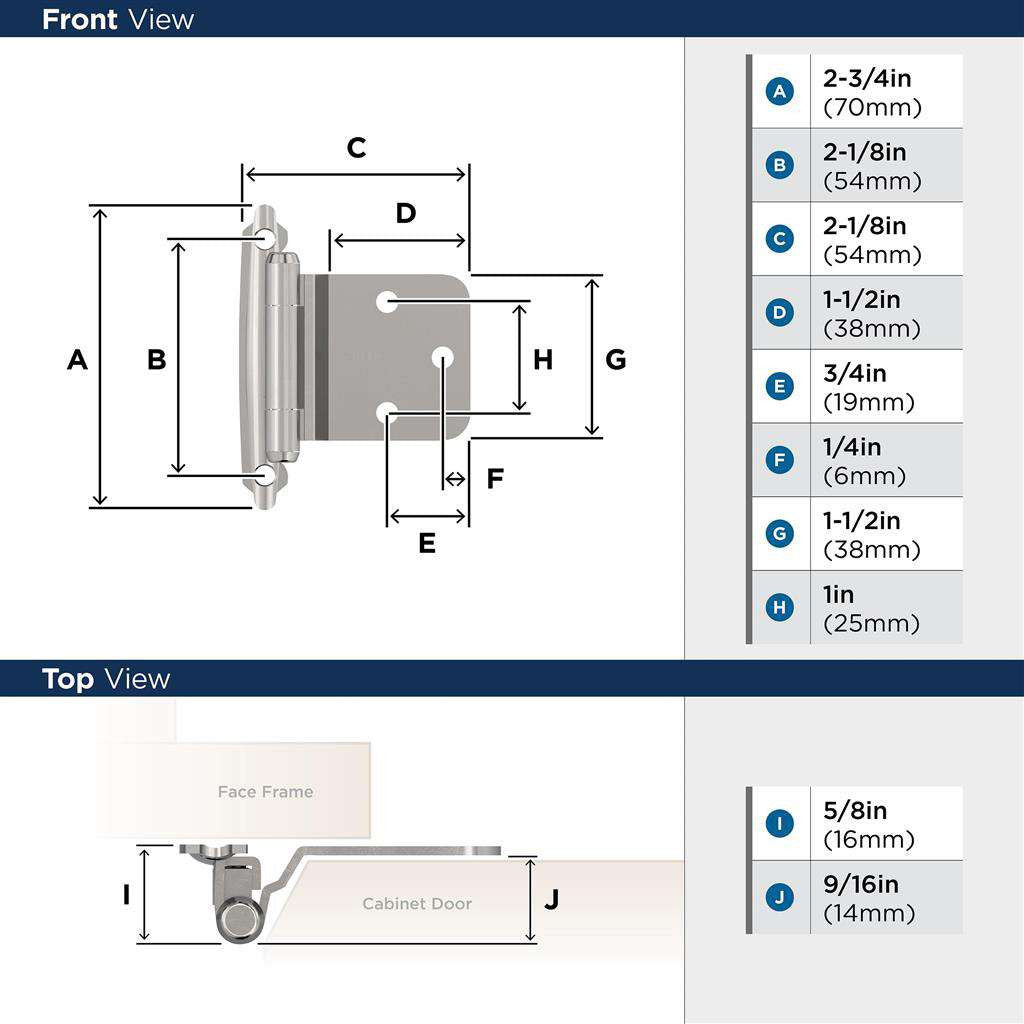 Front View

C

D

A

B

H

G

F

E

| A | 2-3/4in (70mm) |
|---|---|
| B | 2-1/8in (54mm) |
| C | 2-1/8in (54mm) |
| D | 1-1/2in (38mm) |
| E | 3/4in (19mm) |
| F | 1/4in (6mm) |
| G | 1-1/2in (38mm) |
| H | 1in (25mm) |

Top View

Face Frame

I

Cabinet Door

J

| I | 5/8in (16mm) |
|---|---|
| J | 9/16in (14mm) |