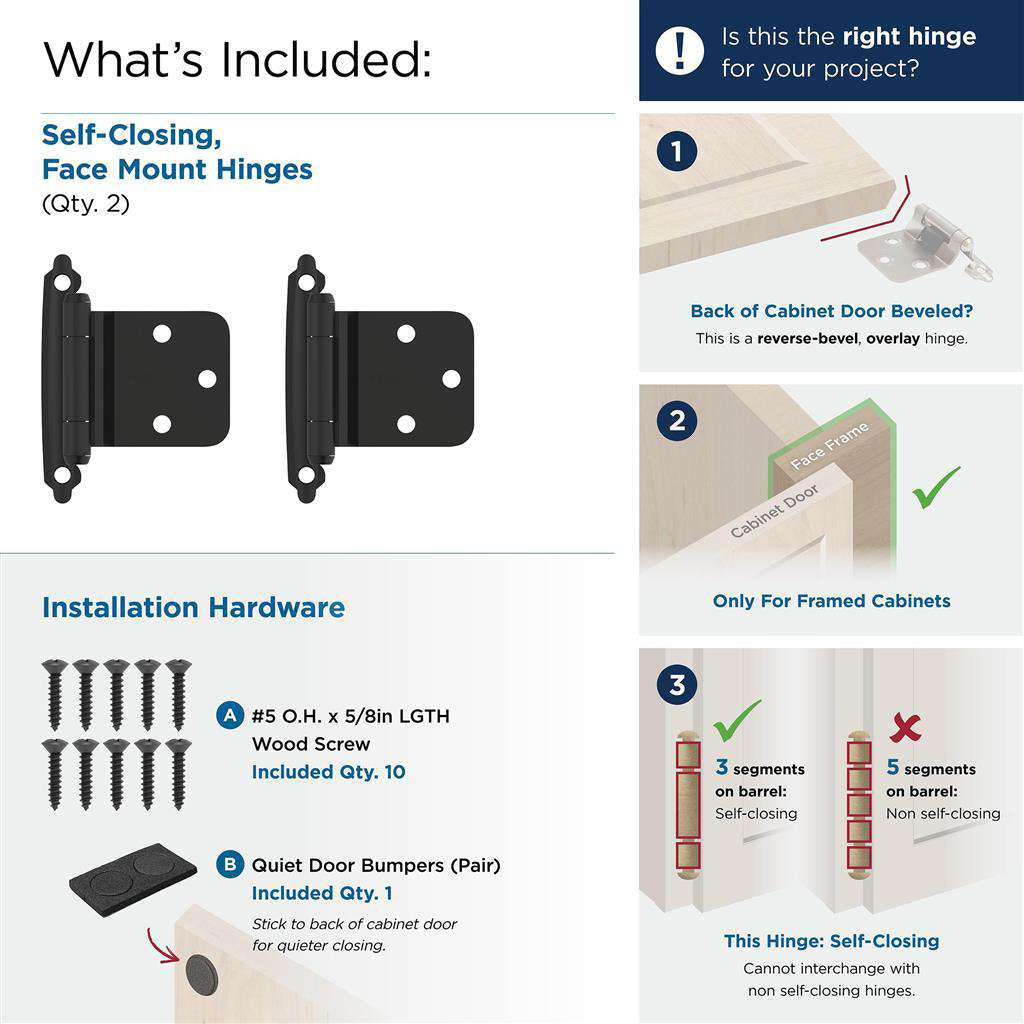 What's Included:

Self-Closing, Face Mount Hinges
(Qty. 2)

Installation Hardware

A #5 O.H. x 5/8in LGTH Wood Screw
Included Qty. 10

B Quiet Door Bumpers (Pair)
Included Qty. 1
Stick to back of cabinet door for quieter closing.

! Is this the right hinge for your project?

1
Back of Cabinet Door Beveled?
This is a reverse-bevel, overlay hinge.

2
Face Frame
Cabinet Door
Only For Framed Cabinets

3
3 segments on barrel:
Self-closing
5 segments on barrel:
Non self-closing
This Hinge: Self-Closing
Cannot interchange with non self-closing hinges.