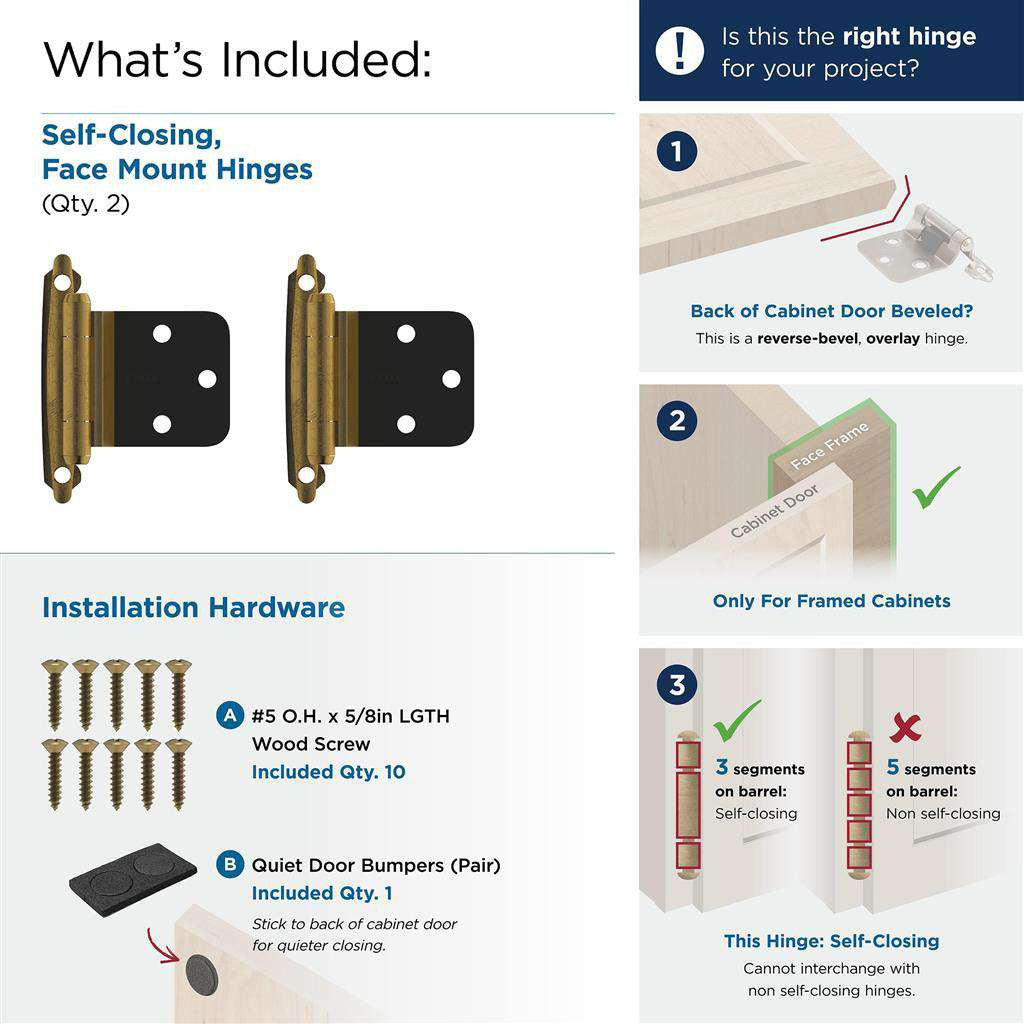 What's Included:

Self-Closing, Face Mount Hinges
(Qty. 2)

Installation Hardware

A #5 O.H. x 5/8in LGTH Wood Screw
Included Qty. 10

B Quiet Door Bumpers (Pair)
Included Qty. 1
Stick to back of cabinet door for quieter closing.

! Is this the right hinge for your project?

1
Back of Cabinet Door Beveled?
This is a reverse-bevel, overlay hinge.

2
Face Frame
Cabinet Door
Only For Framed Cabinets

3
3 segments on barrel:
Self-closing
5 segments on barrel:
Non self-closing

This Hinge: Self-Closing
Cannot interchange with non self-closing hinges.