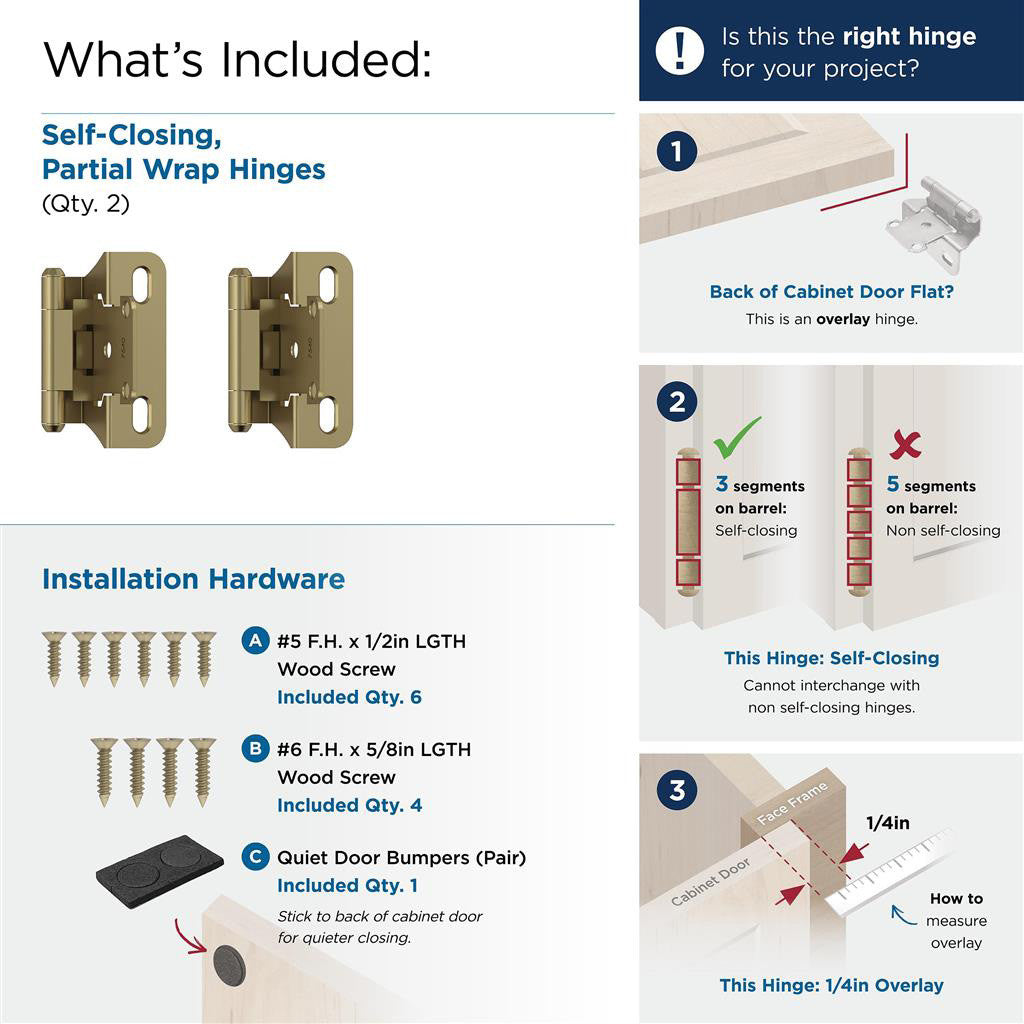 What's Included:

Self-Closing, Partial Wrap Hinges
(Qty. 2)

Installation Hardware

A #5 F.H. x 1/2in LGTH Wood Screw
Included Qty. 6

B #6 F.H. x 5/8in LGTH Wood Screw
Included Qty. 4

C Quiet Door Bumpers (Pair)
Included Qty. 1
Stick to back of cabinet door for quieter closing.

! Is this the right hinge for your project?

1
Back of Cabinet Door Flat?
This is an overlay hinge.

2
3 segments on barrel:
Self-closing

5 segments on barrel:
Non self-closing

This Hinge: Self-Closing
Cannot interchange with non self-closing hinges.

3
Face Frame
Cabinet Door
1/4in
How to measure overlay
This Hinge: 1/4in Overlay