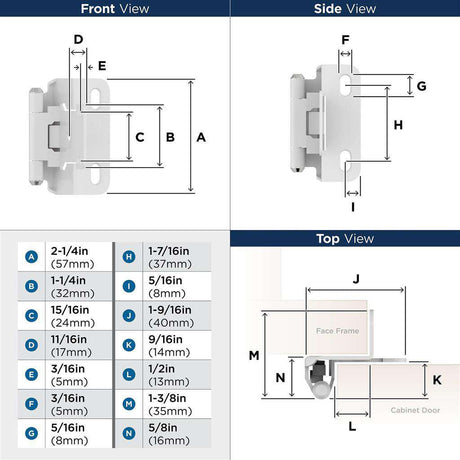 Front View

D
E
C
B
A

Side View

F
G
H
I

| | | | |
|---|---|---|---|
| A | 2-1/4in (57mm) | H | 1-7/16in (37mm) |
| B | 1-1/4in (32mm) | I | 5/16in (8mm) |
| C | 15/16in (24mm) | J | 1-9/16in (40mm) |
| D | 11/16in (17mm) | K | 9/16in (14mm) |
| E | 3/16in (5mm) | L | 1/2in (13mm) |
| F | 3/16in (5mm) | M | 1-3/8in (35mm) |
| G | 5/16in (8mm) | N | 5/8in (16mm) |

Top View

J
Face Frame
M
N
K
Cabinet Door
L