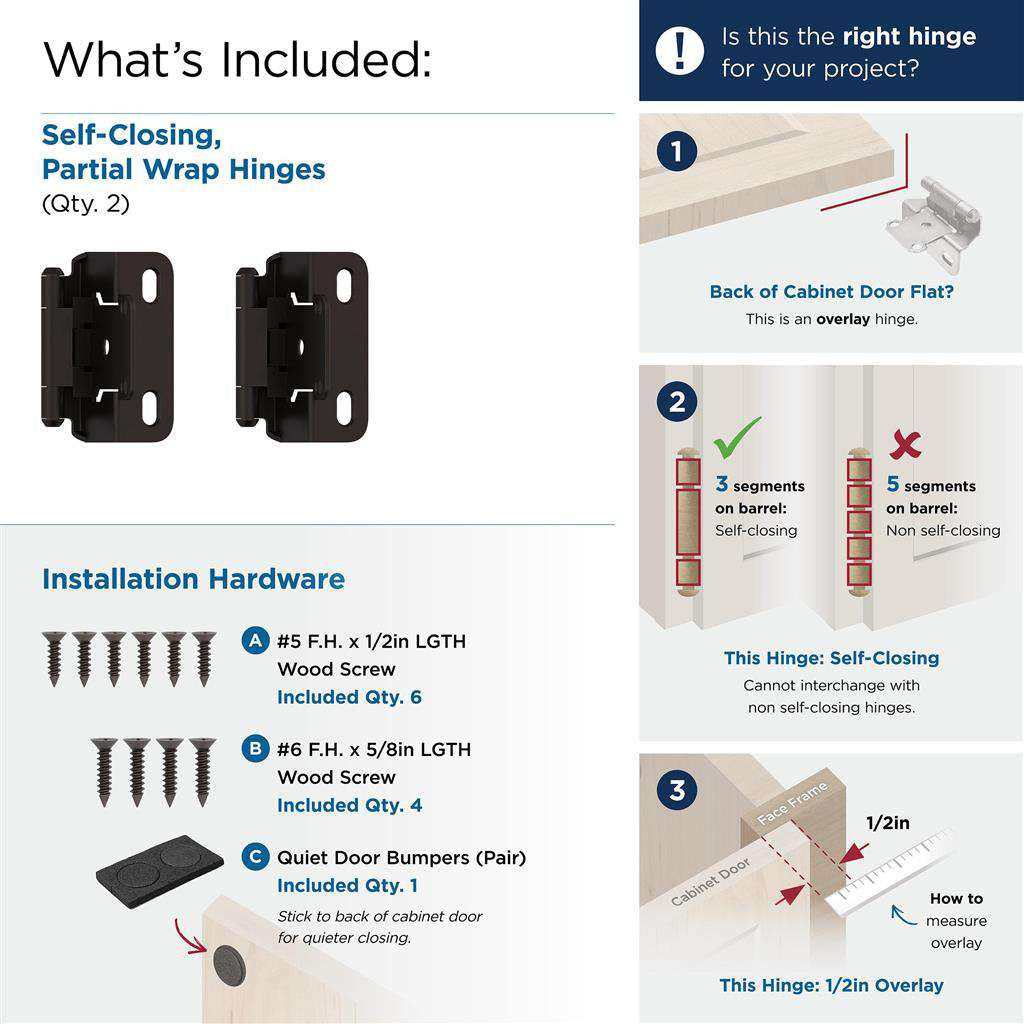 What's Included:

Self-Closing, Partial Wrap Hinges
(Qty. 2)

Installation Hardware

A #5 F.H. x 1/2in LGTH Wood Screw
Included Qty. 6

B #6 F.H. x 5/8in LGTH Wood Screw
Included Qty. 4

C Quiet Door Bumpers (Pair)
Included Qty. 1
Stick to back of cabinet door for quieter closing.

! Is this the right hinge for your project?

1

Back of Cabinet Door Flat?
This is an overlay hinge.

2

3 segments on barrel:
Self-closing

5 segments on barrel:
Non self-closing

This Hinge: Self-Closing
Cannot interchange with non self-closing hinges.

3

Face Frame
Cabinet Door
1/2in
How to measure overlay

This Hinge: 1/2in Overlay