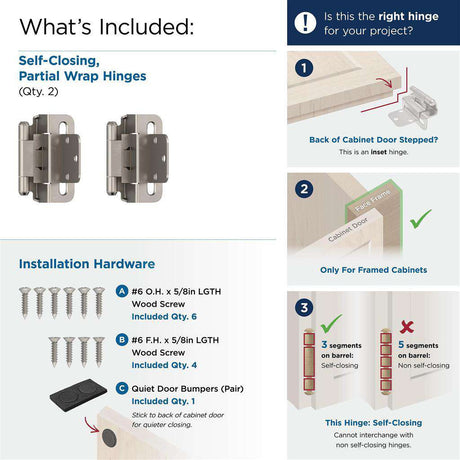 What's Included:

Self-Closing, Partial Wrap Hinges
(Qty. 2)

Installation Hardware

A #6 O.H. x 5/8in LGTH Wood Screw
Included Qty. 6

B #6 F.H. x 5/8in LGTH Wood Screw
Included Qty. 4

C Quiet Door Bumpers (Pair)
Included Qty. 1
Stick to back of cabinet door for quieter closing.

! Is this the right hinge for your project?

1
Back of Cabinet Door Stepped?
This is an inset hinge.

2
Face Frame
Cabinet Door
Only For Framed Cabinets

3
3 segments on barrel: Self-closing
5 segments on barrel: Non self-closing
This Hinge: Self-Closing
Cannot interchange with non self-closing hinges.