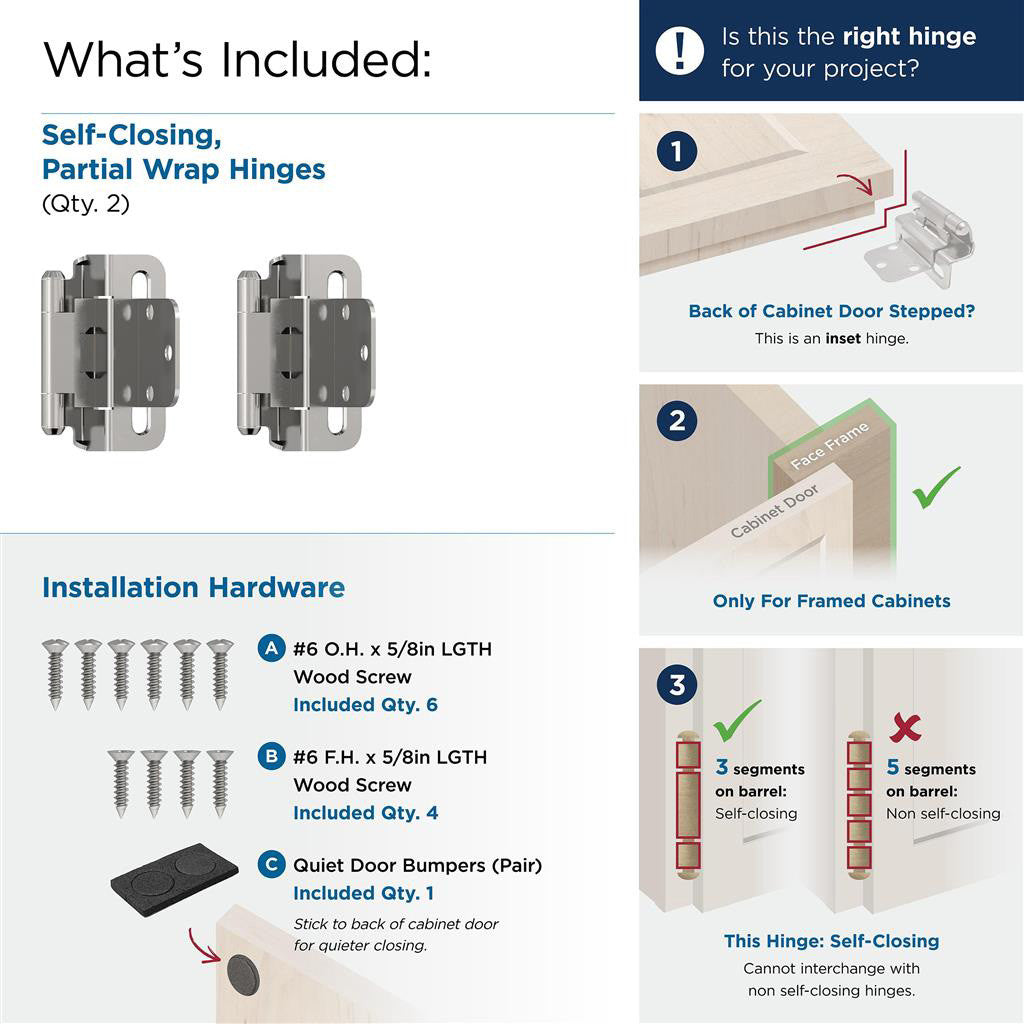 What's Included:

Self-Closing, Partial Wrap Hinges
(Qty. 2)

Installation Hardware

A #6 O.H. x 5/8in LGTH Wood Screw
Included Qty. 6

B #6 F.H. x 5/8in LGTH Wood Screw
Included Qty. 4

C Quiet Door Bumpers (Pair)
Included Qty. 1

Stick to back of cabinet door for quieter closing.

! Is this the right hinge for your project?

1

Back of Cabinet Door Stepped?
This is an inset hinge.

2

Face Frame

Cabinet Door

Only For Framed Cabinets

3

3 segments on barrel: Self-closing

5 segments on barrel: Non self-closing

This Hinge: Self-Closing
Cannot interchange with non self-closing hinges.