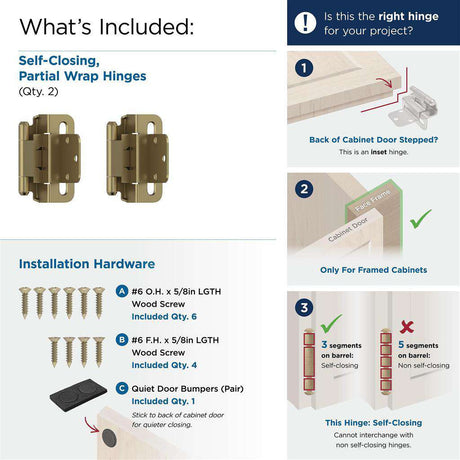 What's Included:

Self-Closing, Partial Wrap Hinges
(Qty. 2)

Installation Hardware

A #6 O.H. x 5/8in LGTH Wood Screw
Included Qty. 6

B #6 F.H. x 5/8in LGTH Wood Screw
Included Qty. 4

C Quiet Door Bumpers (Pair)
Included Qty. 1
Stick to back of cabinet door for quieter closing.

! Is this the right hinge for your project?

1
Back of Cabinet Door Stepped?
This is an inset hinge.

2
Face Frame
Cabinet Door
Only For Framed Cabinets

3
3 segments on barrel:
Self-closing
5 segments on barrel:
Non self-closing
This Hinge: Self-Closing
Cannot interchange with non self-closing hinges.