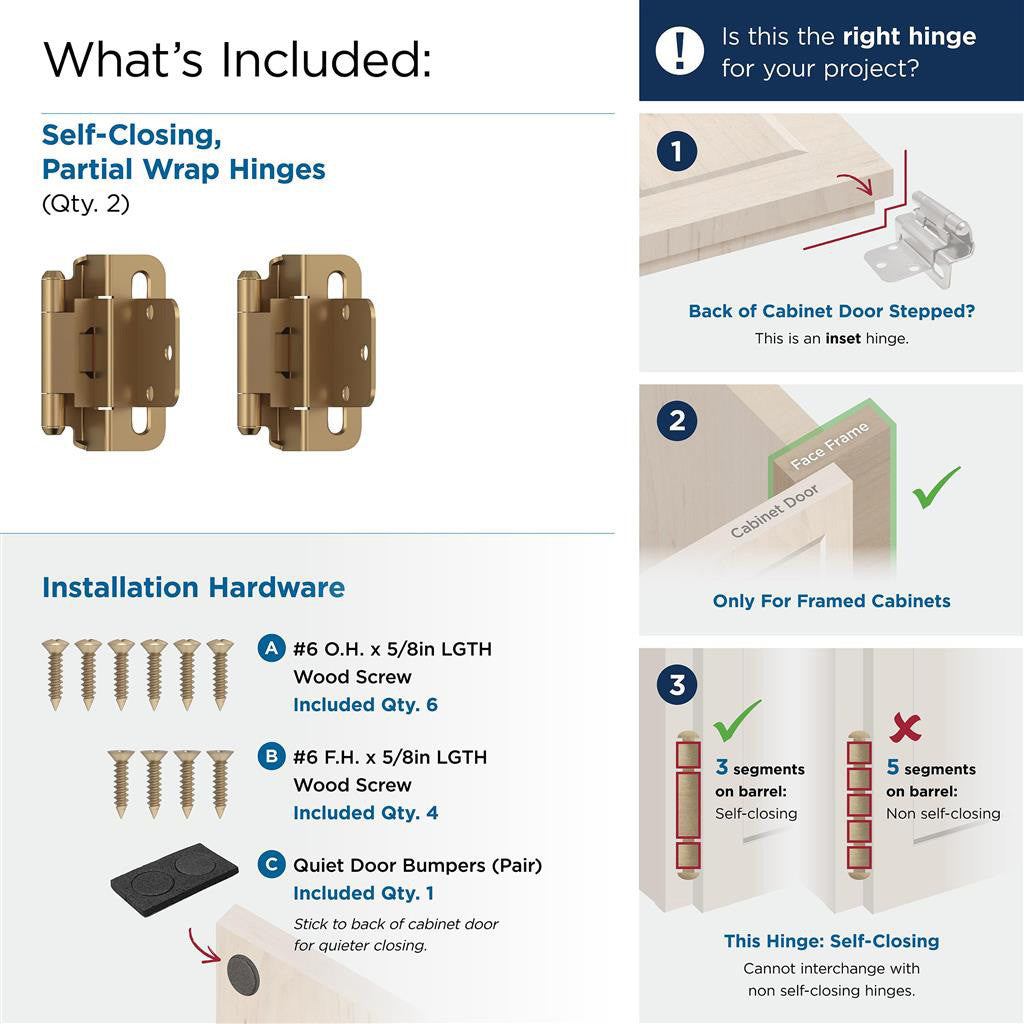 What's Included:

Self-Closing, Partial Wrap Hinges
(Qty. 2)

Installation Hardware

A #6 O.H. x 5/8in LGTH Wood Screw
Included Qty. 6

B #6 F.H. x 5/8in LGTH Wood Screw
Included Qty. 4

C Quiet Door Bumpers (Pair)
Included Qty. 1

Stick to back of cabinet door for quieter closing.

! Is this the right hinge for your project?

1

Back of Cabinet Door Stepped?
This is an inset hinge.

2

Face Frame

Cabinet Door

Only For Framed Cabinets

3

3 segments on barrel:
Self-closing

5 segments on barrel:
Non self-closing

This Hinge: Self-Closing
Cannot interchange with non self-closing hinges.