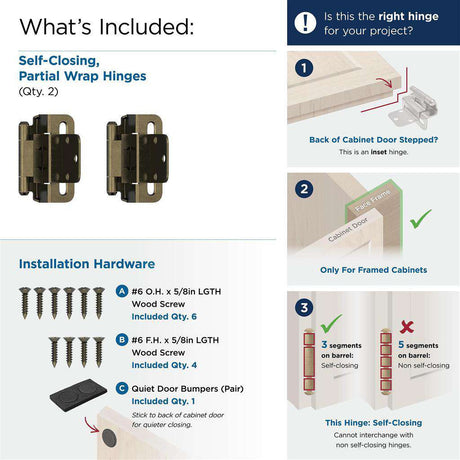 What's Included:

Self-Closing, Partial Wrap Hinges
(Qty. 2)

Installation Hardware

A #6 O.H. x 5/8in LGTH Wood Screw
Included Qty. 6

B #6 F.H. x 5/8in LGTH Wood Screw
Included Qty. 4

C Quiet Door Bumpers (Pair)
Included Qty. 1
Stick to back of cabinet door for quieter closing.

! Is this the right hinge for your project?

1
Back of Cabinet Door Stepped?
This is an inset hinge.

2
Face Frame
Cabinet Door
Only For Framed Cabinets

3
3 segments on barrel: Self-closing
5 segments on barrel: Non self-closing
This Hinge: Self-Closing
Cannot interchange with non self-closing hinges.