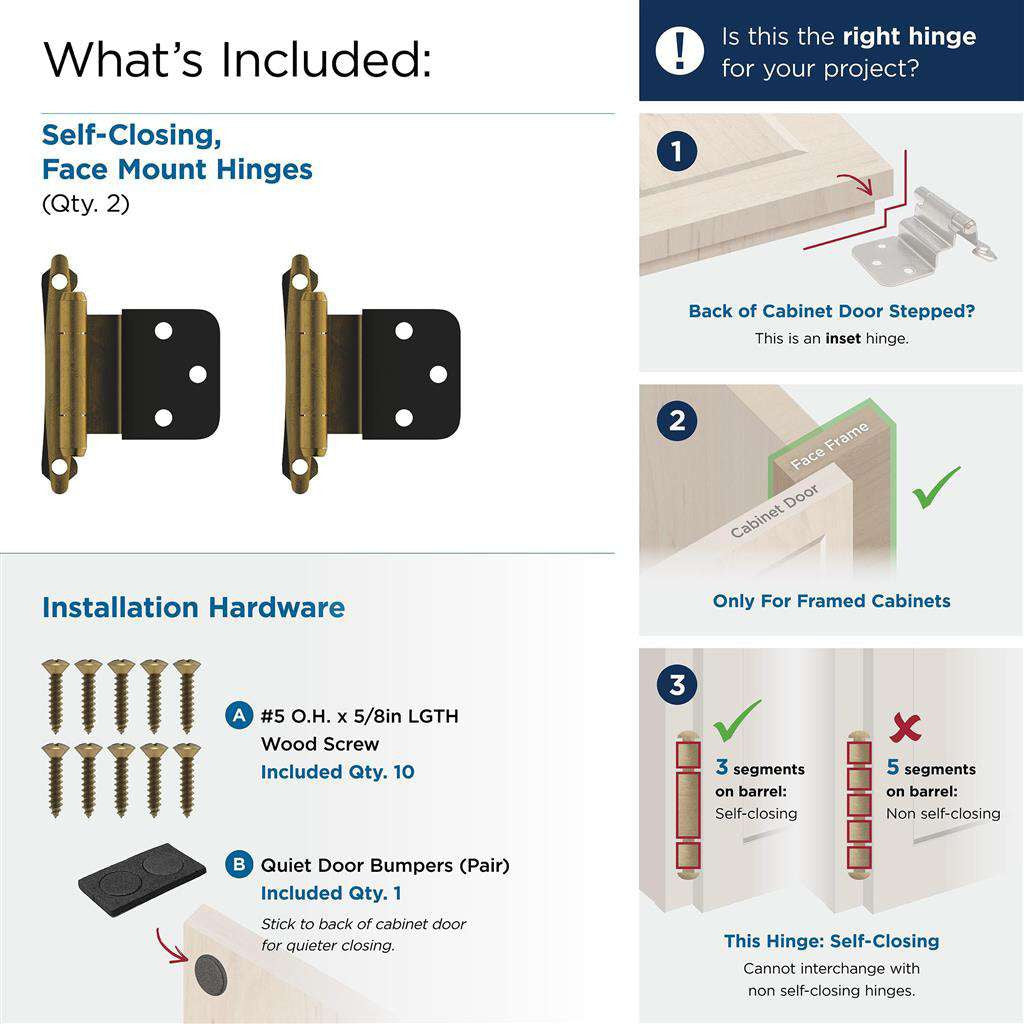 What's Included:

Self-Closing, Face Mount Hinges
(Qty. 2)

Installation Hardware

A #5 O.H. x 5/8in LGTH Wood Screw
Included Qty. 10

B Quiet Door Bumpers (Pair)
Included Qty. 1
Stick to back of cabinet door for quieter closing.

! Is this the right hinge for your project?

1
Back of Cabinet Door Stepped?
This is an inset hinge.

2
Face Frame
Cabinet Door
Only For Framed Cabinets

3
3 segments on barrel:
Self-closing
5 segments on barrel:
Non self-closing

This Hinge: Self-Closing
Cannot interchange with non self-closing hinges.