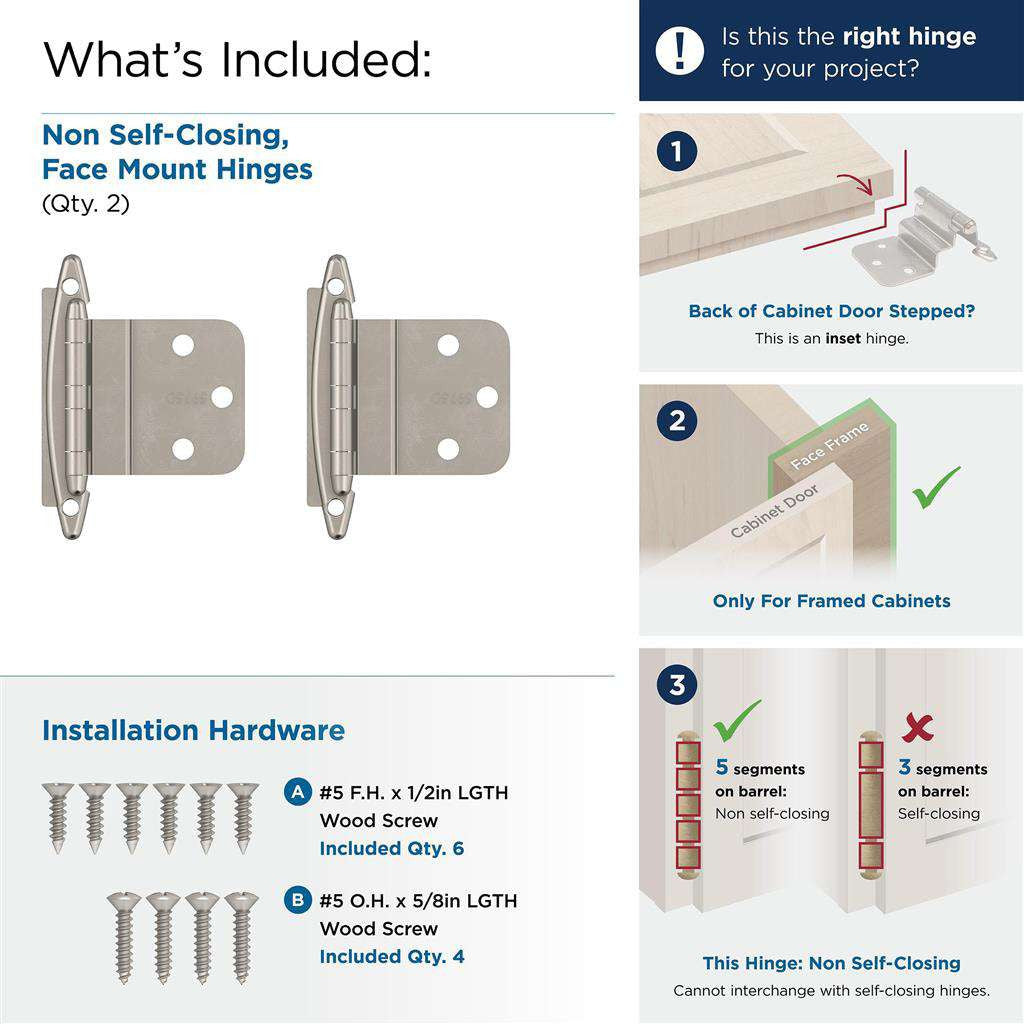 What's Included:

Non Self-Closing, Face Mount Hinges
(Qty. 2)

Installation Hardware

A #5 F.H. x 1/2in LGTH Wood Screw
Included Qty. 6

B #5 O.H. x 5/8in LGTH Wood Screw
Included Qty. 4

! Is this the right hinge for your project?

1

Back of Cabinet Door Stepped?
This is an inset hinge.

2

Face Frame
Cabinet Door

Only For Framed Cabinets

3

5 segments on barrel:
Non self-closing

3 segments on barrel:
Self-closing

This Hinge: Non Self-Closing
Cannot interchange with self-closing hinges.