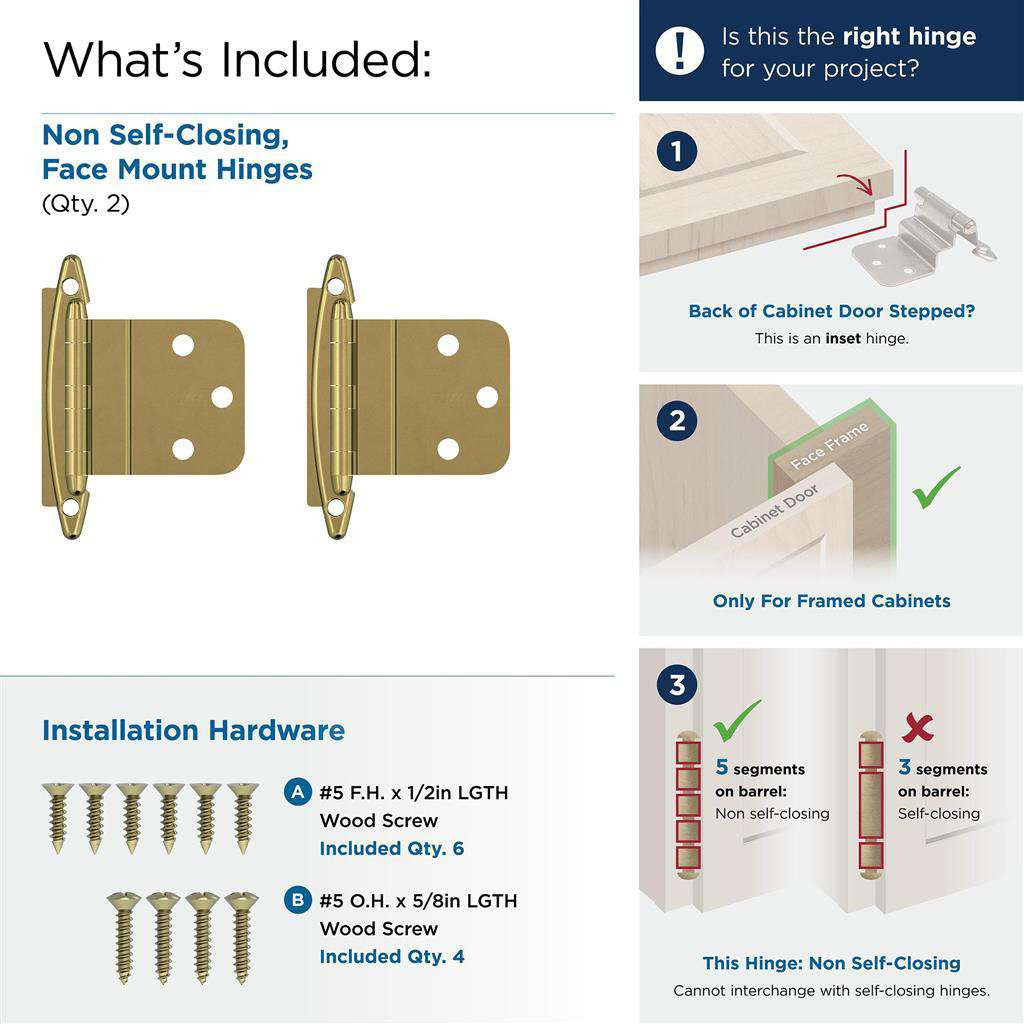 What's Included:

Non Self-Closing, Face Mount Hinges
(Qty. 2)

Installation Hardware

A #5 F.H. x 1/2in LGTH Wood Screw
Included Qty. 6

B #5 O.H. x 5/8in LGTH Wood Screw
Included Qty. 4

! Is this the right hinge for your project?

1

Back of Cabinet Door Stepped?
This is an inset hinge.

2

Face Frame
Cabinet Door

Only For Framed Cabinets

3

5 segments on barrel:
Non self-closing

3 segments on barrel:
Self-closing

This Hinge: Non Self-Closing
Cannot interchange with self-closing hinges.