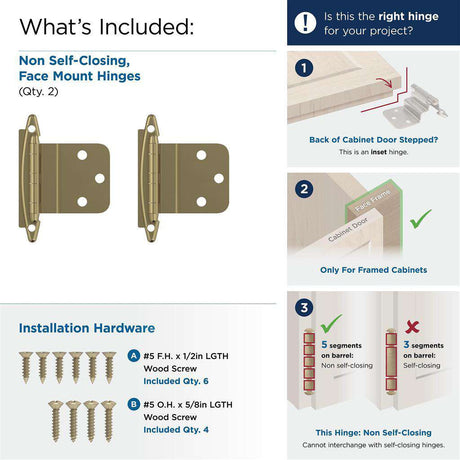 What's Included:

Non Self-Closing, Face Mount Hinges
(Qty. 2)

Installation Hardware

A #5 F.H. x 1/2in LGTH Wood Screw
Included Qty. 6

B #5 O.H. x 5/8in LGTH Wood Screw
Included Qty. 4

! Is this the right hinge for your project?

1

Back of Cabinet Door Stepped?
This is an inset hinge.

2

Face Frame

Cabinet Door

Only For Framed Cabinets

3

5 segments on barrel:
Non self-closing

3 segments on barrel:
Self-closing

This Hinge: Non Self-Closing
Cannot interchange with self-closing hinges.