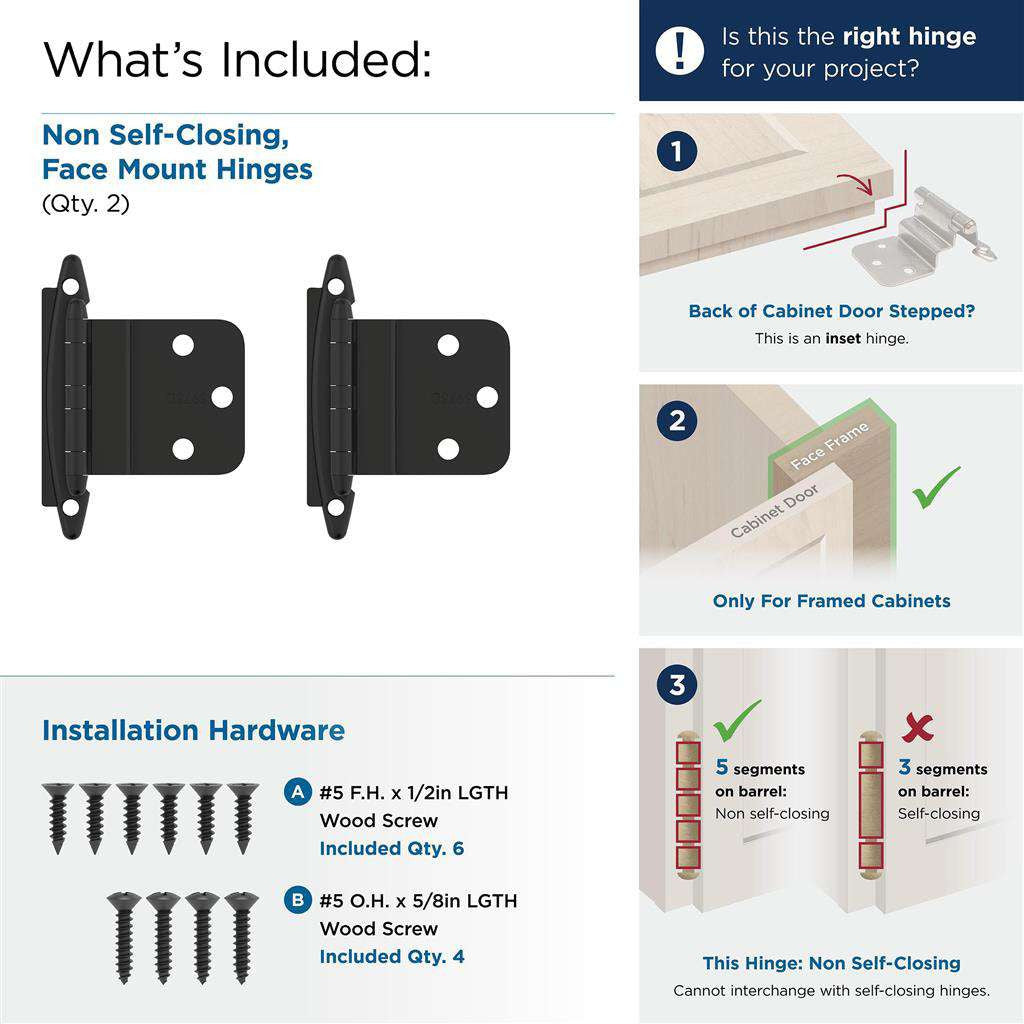 What's Included:

Non Self-Closing, Face Mount Hinges
(Qty. 2)

Installation Hardware

A #5 F.H. x 1/2in LGTH Wood Screw
Included Qty. 6

B #5 O.H. x 5/8in LGTH Wood Screw
Included Qty. 4

! Is this the right hinge for your project?

1

Back of Cabinet Door Stepped?
This is an inset hinge.

2

Face Frame
Cabinet Door

Only For Framed Cabinets

3

5 segments on barrel:
Non self-closing

3 segments on barrel:
Self-closing

This Hinge: Non Self-Closing
Cannot interchange with self-closing hinges.