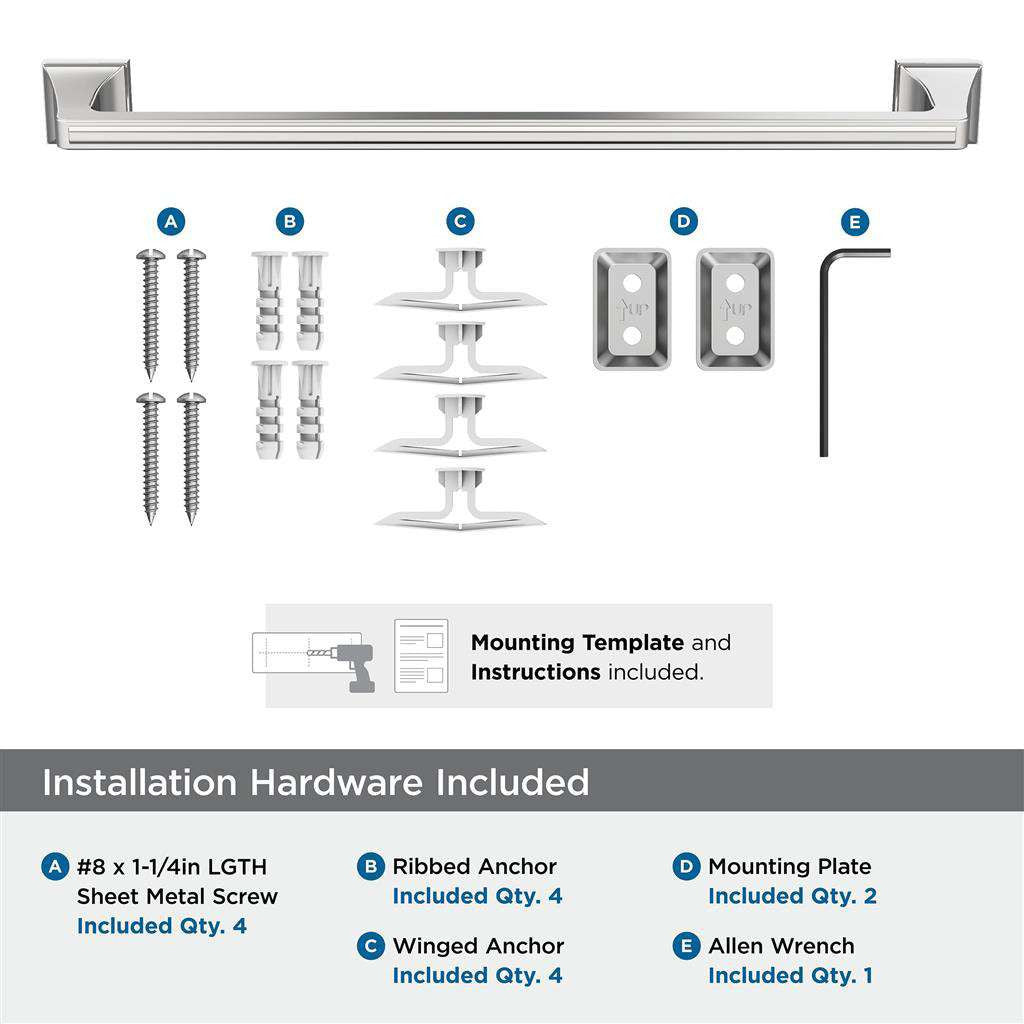 A B C D E

UP UP

Mounting Template and Instructions included.

Installation Hardware Included

A #8 x 1-1/4in LGTH Sheet Metal Screw
Included Qty. 4

B Ribbed Anchor
Included Qty. 4

C Winged Anchor
Included Qty. 4

D Mounting Plate
Included Qty. 2

E Allen Wrench
Included Qty. 1