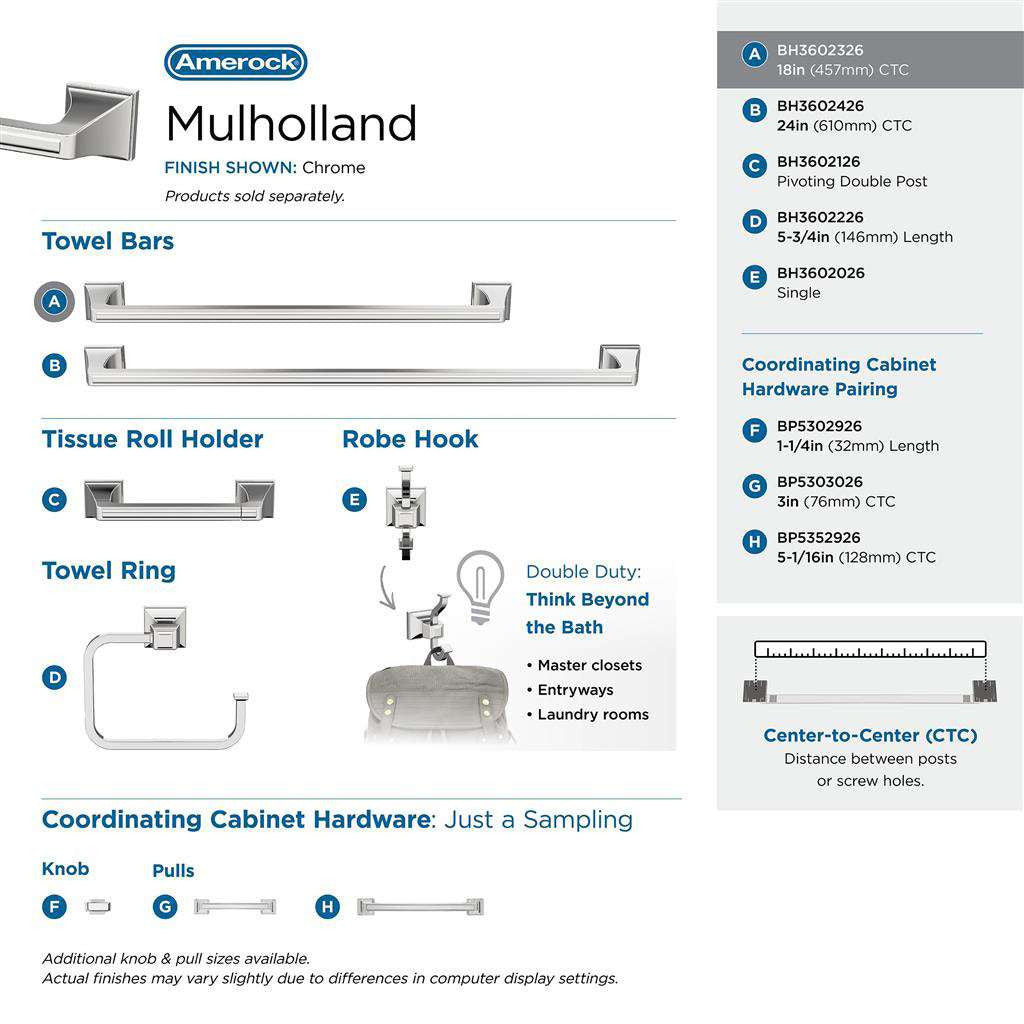 Amerock

Mulholland

FINISH SHOWN: Chrome

Products sold separately.

Towel Bars

A

B

Tissue Roll Holder

C

Robe Hook

E

Towel Ring

D

Double Duty:

Think Beyond the Bath

• Master closets
• Entryways
• Laundry rooms

Coordinating Cabinet Hardware: Just a Sampling

Knob

F

Pulls

G

H

Additional knob & pull sizes available.
Actual finishes may vary slightly due to differences in computer display settings.

A BH3602326
18in (457mm) CTC

B BH3602426
24in (610mm) CTC

C BH3602126
Pivoting Double Post

D BH3602226
5-3/4in (146mm) Length

E BH3602026
Single

Coordinating Cabinet Hardware Pairing

F BP5302926
1-1/4in (32mm) Length

G BP5303026
3in (76mm) CTC

H BP5352926
5-1/16in (128mm) CTC

Center-to-Center (CTC)
Distance between posts or screw holes.