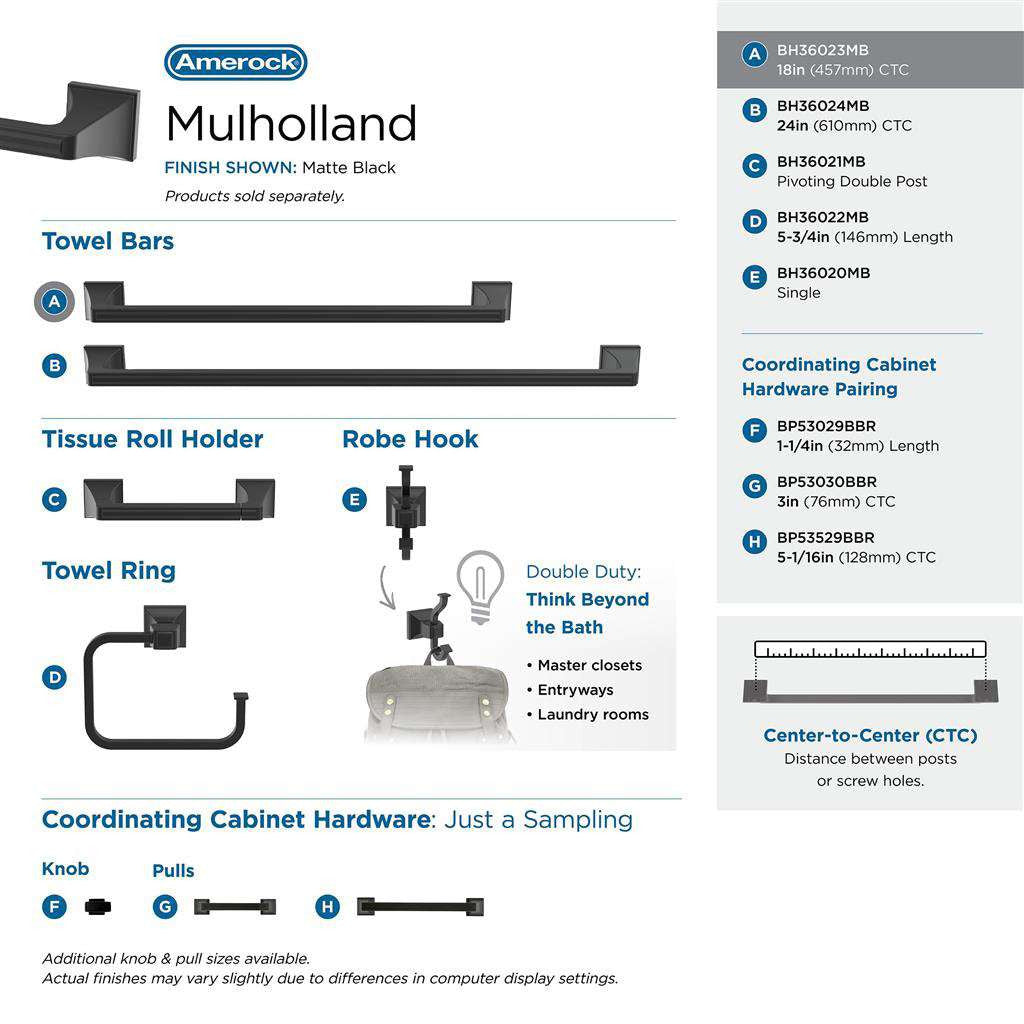 Amerock

Mulholland

FINISH SHOWN: Matte Black

Products sold separately.

Towel Bars

A

B

Tissue Roll Holder

C

Robe Hook

E

Towel Ring

D

Double Duty:

Think Beyond the Bath

• Master closets
• Entryways
• Laundry rooms

Coordinating Cabinet Hardware: Just a Sampling

Knob

F

Pulls

G

H

Additional knob & pull sizes available.
Actual finishes may vary slightly due to differences in computer display settings.

A BH36023MB
18in (457mm) CTC

B BH36024MB
24in (610mm) CTC

C BH36021MB
Pivoting Double Post

D BH36022MB
5-3/4in (146mm) Length

E BH36020MB
Single

Coordinating Cabinet Hardware Pairing

F BP53029BBR
1-1/4in (32mm) Length

G BP53030BBR
3in (76mm) CTC

H BP53529BBR
5-1/16in (128mm) CTC

Center-to-Center (CTC)
Distance between posts or screw holes.