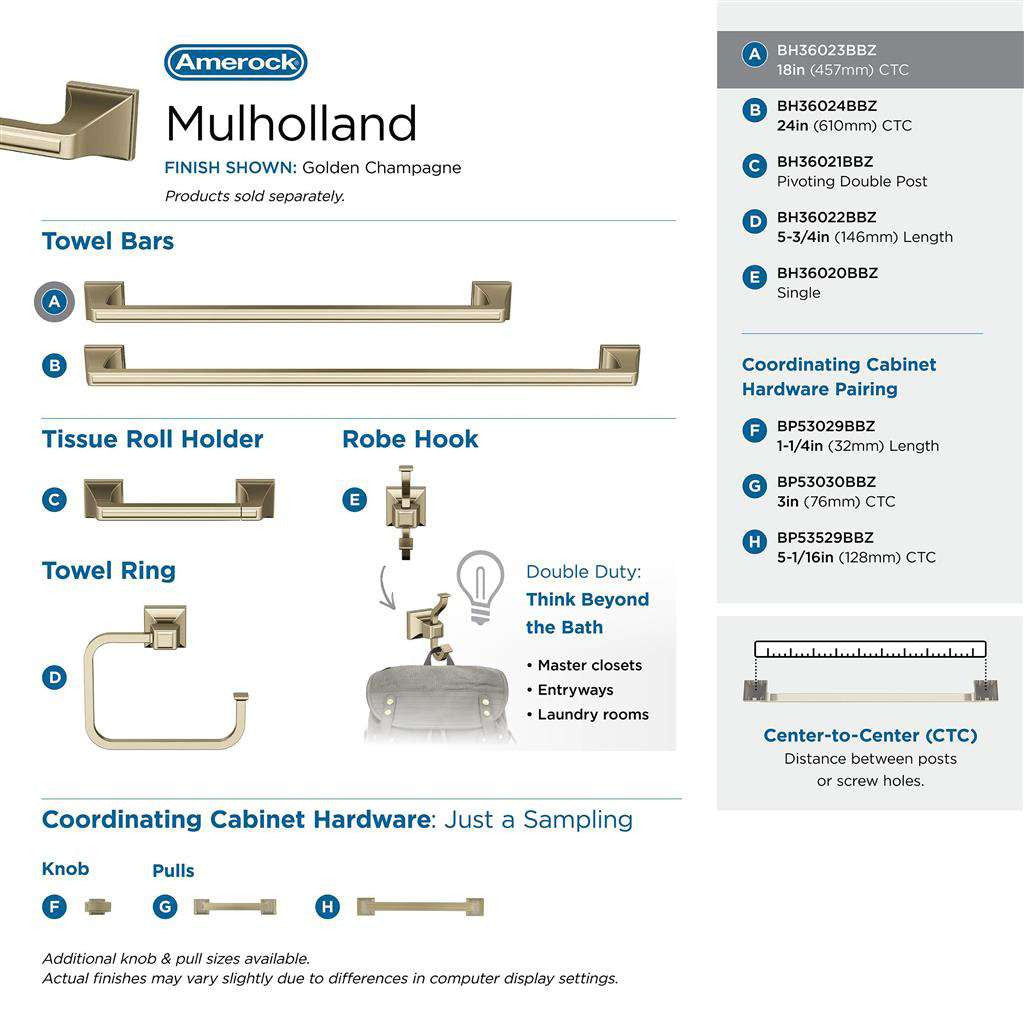 Amerock

Mulholland

FINISH SHOWN: Golden Champagne

Products sold separately.

Towel Bars

A

B

Tissue Roll Holder

C

Robe Hook

E

Towel Ring

D

Double Duty:
Think Beyond the Bath

• Master closets
• Entryways
• Laundry rooms

Coordinating Cabinet Hardware: Just a Sampling

Knob

F

Pulls

G

H

Additional knob & pull sizes available.
Actual finishes may vary slightly due to differences in computer display settings.

A BH36023BBZ
18in (457mm) CTC

B BH36024BBZ
24in (610mm) CTC

C BH36021BBZ
Pivoting Double Post

D BH36022BBZ
5-3/4in (146mm) Length

E BH36020BBZ
Single

Coordinating Cabinet Hardware Pairing

F BP53029BBZ
1-1/4in (32mm) Length

G BP53030BBZ
3in (76mm) CTC

H BP53529BBZ
5-1/16in (128mm) CTC

Center-to-Center (CTC)
Distance between posts or screw holes.