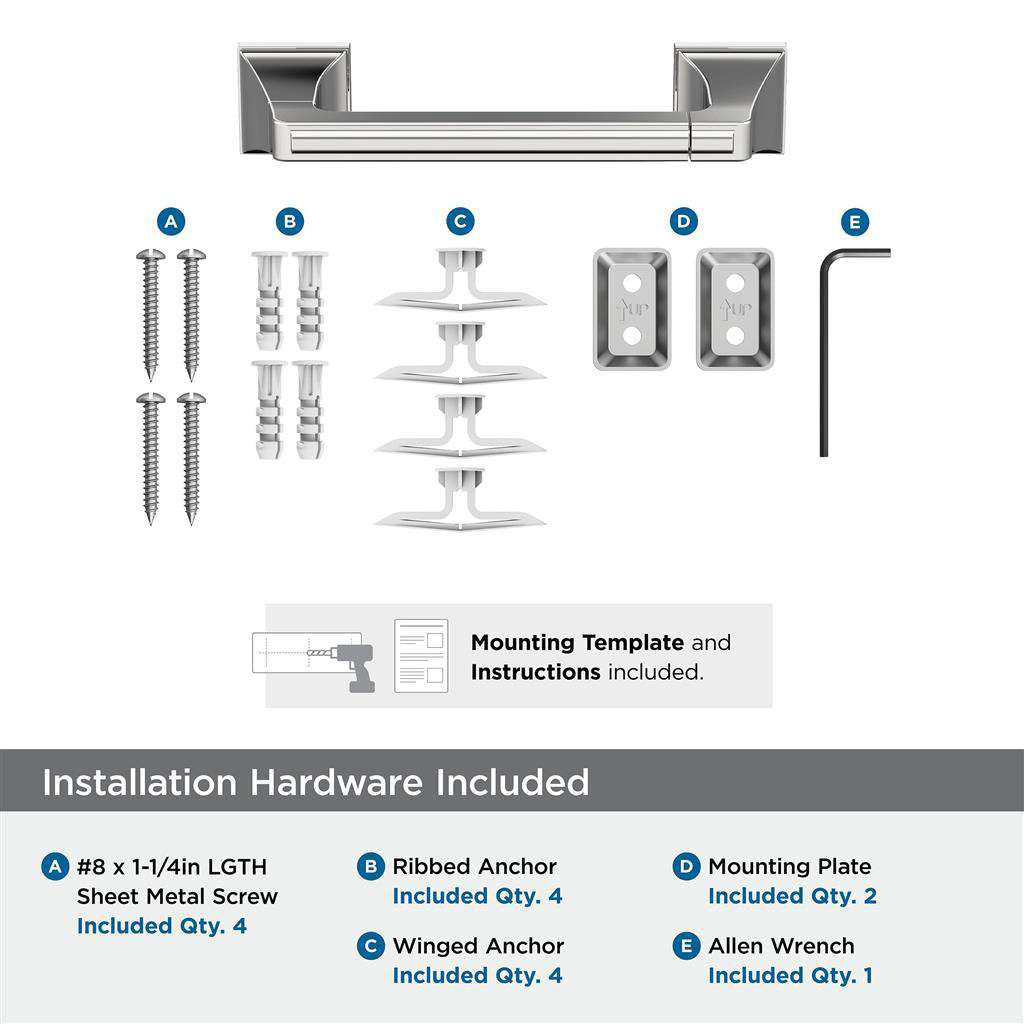 A B C D E

UP UP

Mounting Template and Instructions included.

Installation Hardware Included

A #8 x 1-1/4in LGTH Sheet Metal Screw
Included Qty. 4

B Ribbed Anchor
Included Qty. 4

C Winged Anchor
Included Qty. 4

D Mounting Plate
Included Qty. 2

E Allen Wrench
Included Qty. 1