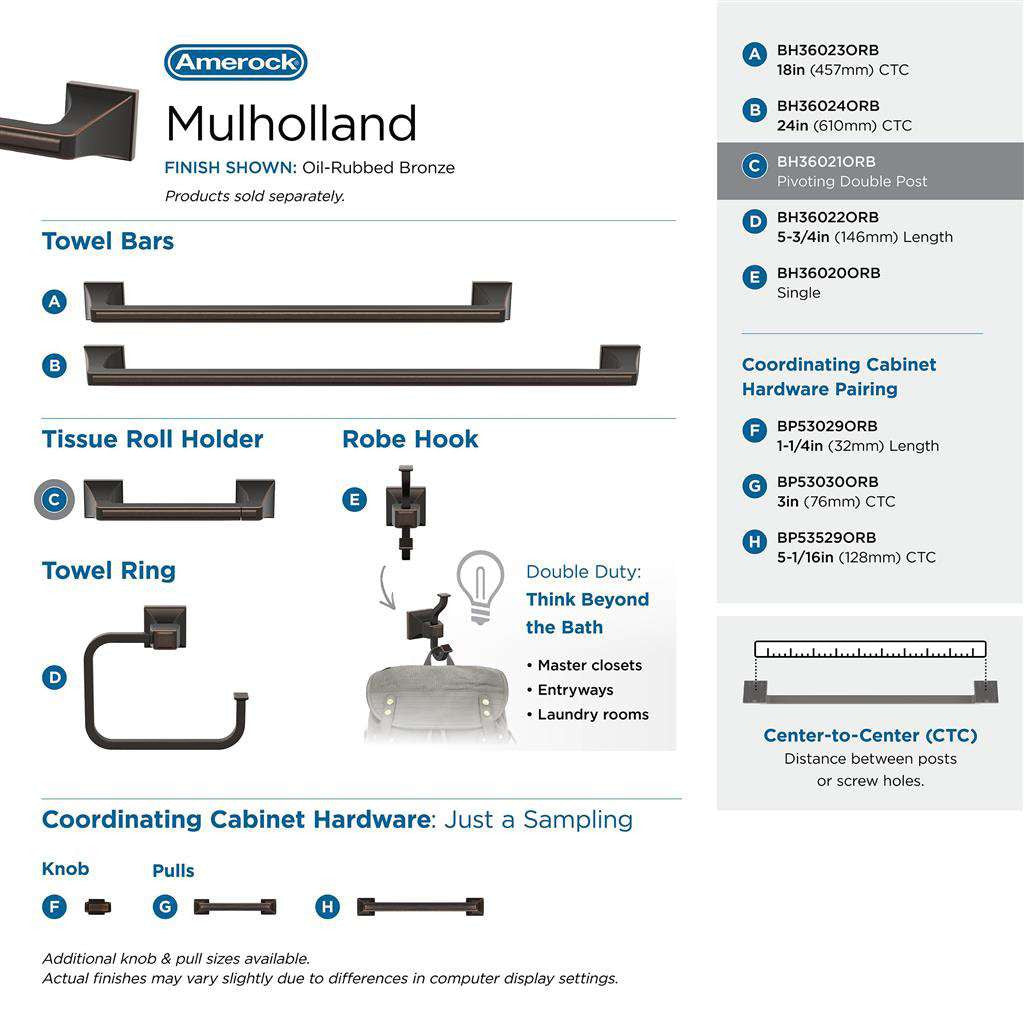 Amerock

Mulholland

FINISH SHOWN: Oil-Rubbed Bronze

Products sold separately.

Towel Bars

A

B

Tissue Roll Holder

C

Robe Hook

E

Towel Ring

D

Double Duty: Think Beyond the Bath

• Master closets
• Entryways
• Laundry rooms

Coordinating Cabinet Hardware: Just a Sampling

Knob

F

Pulls

G

H

Additional knob & pull sizes available.
Actual finishes may vary slightly due to differences in computer display settings.

A BH36023ORB
18in (457mm) CTC

B BH36024ORB
24in (610mm) CTC

C BH36021ORB
Pivoting Double Post

D BH36022ORB
5-3/4in (146mm) Length

E BH36020ORB
Single

Coordinating Cabinet Hardware Pairing

F BP53029ORB
1-1/4in (32mm) Length

G BP53030ORB
3in (76mm) CTC

H BP53529ORB
5-1/16in (128mm) CTC

Center-to-Center (CTC)
Distance between posts or screw holes.