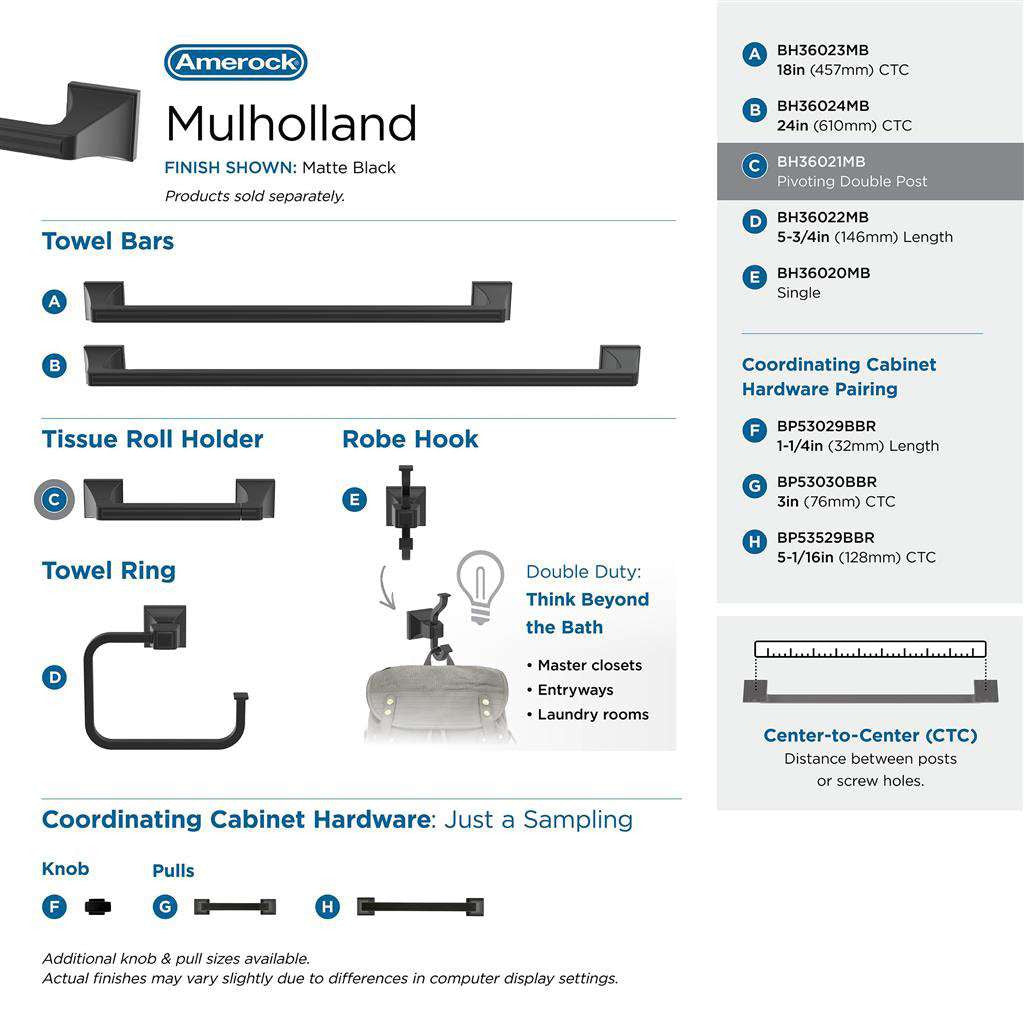 Amerock
Mulholland
FINISH SHOWN: Matte Black
Products sold separately.

Towel Bars
A
B

Tissue Roll Holder
C

Robe Hook
E

Towel Ring
D

Double Duty:
Think Beyond the Bath
• Master closets
• Entryways
• Laundry rooms

Coordinating Cabinet Hardware: Just a Sampling

Knob
F
Pulls
G
H

Additional knob & pull sizes available.
Actual finishes may vary slightly due to differences in computer display settings.

A BH36023MB
18in (457mm) CTC

B BH36024MB
24in (610mm) CTC

C BH36021MB
Pivoting Double Post

D BH36022MB
5-3/4in (146mm) Length

E BH36020MB
Single

Coordinating Cabinet Hardware Pairing

F BP53029BBR
1-1/4in (32mm) Length

G BP53030BBR
3in (76mm) CTC

H BP53529BBR
5-1/16in (128mm) CTC

Center-to-Center (CTC)
Distance between posts or screw holes.